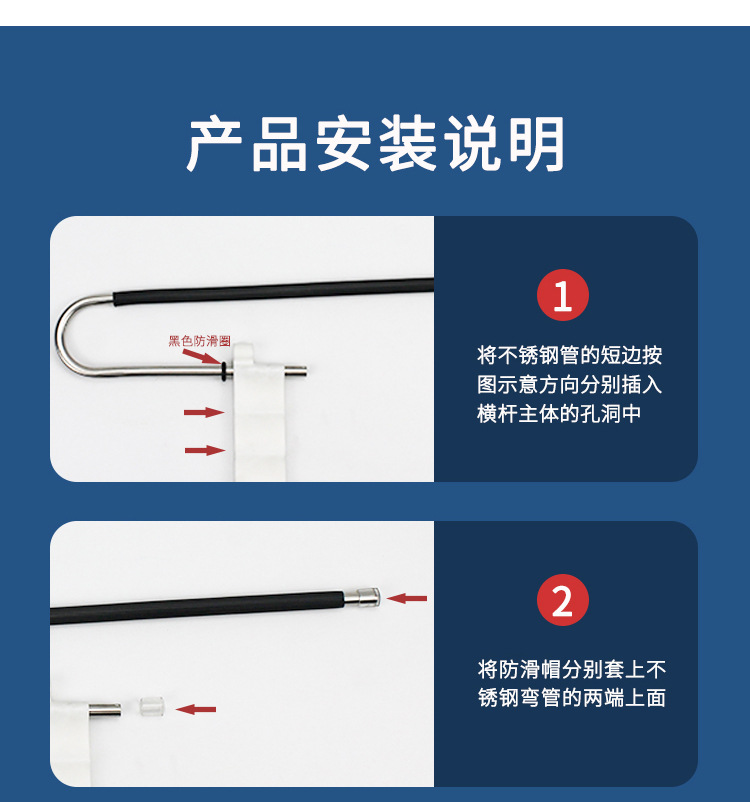 产品安装说明

黑色防滑圈

1

将不锈钢管的短边按图示意方向分别插入横杆主体的孔洞中

2

将防滑帽分别套上不锈钢弯管的两端上面