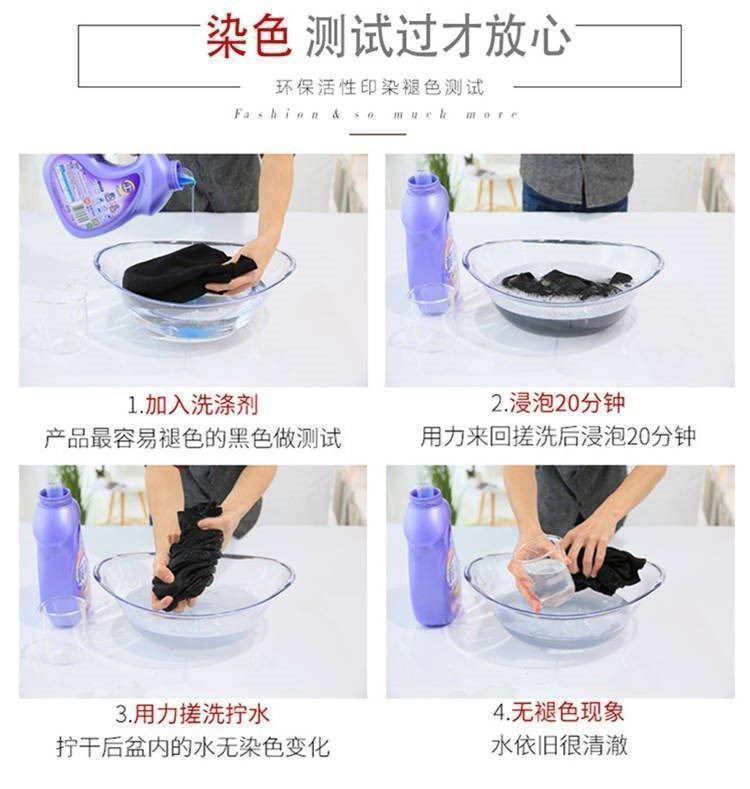 染色 测试过才放心

环保活性印染褪色测试

Fashion & so much more

1.加入洗涤剂
产品最容易褪色的黑色做测试

2.浸泡20分钟
用力来回搓洗后浸泡20分钟

3.用力搓洗拧水
拧干后盆内的水无染色变化

4.无褪色现象
水依旧很清澈