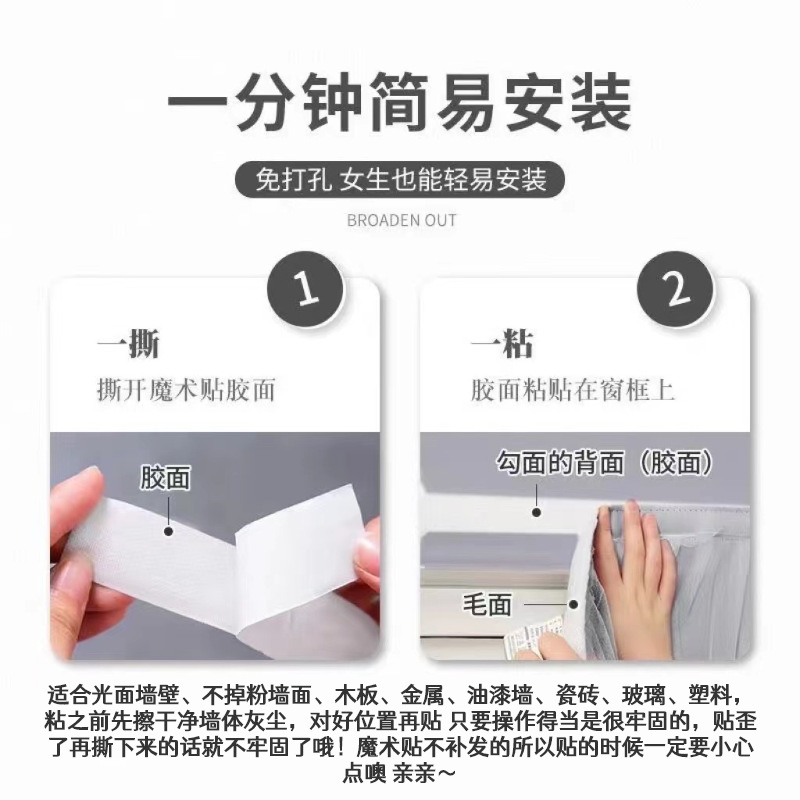 一分钟简易安装

免打孔 女生也能轻易安装

BROADEN OUT

1

一撕

撕开魔术贴胶面

胶面

2

一粘

胶面粘贴在窗框上

勾面的背面（胶面）

毛面

适合光面墙壁、不掉粉墙面、木板、金属、油漆墙、瓷砖、玻璃、塑料，粘之前先擦干净墙体灰尘，对好位置再贴 只要操作得当是很牢固的，贴歪了再撕下来的话就不牢固了哦！魔术贴不补发的所以贴的时候一定要小心点噢 亲亲~