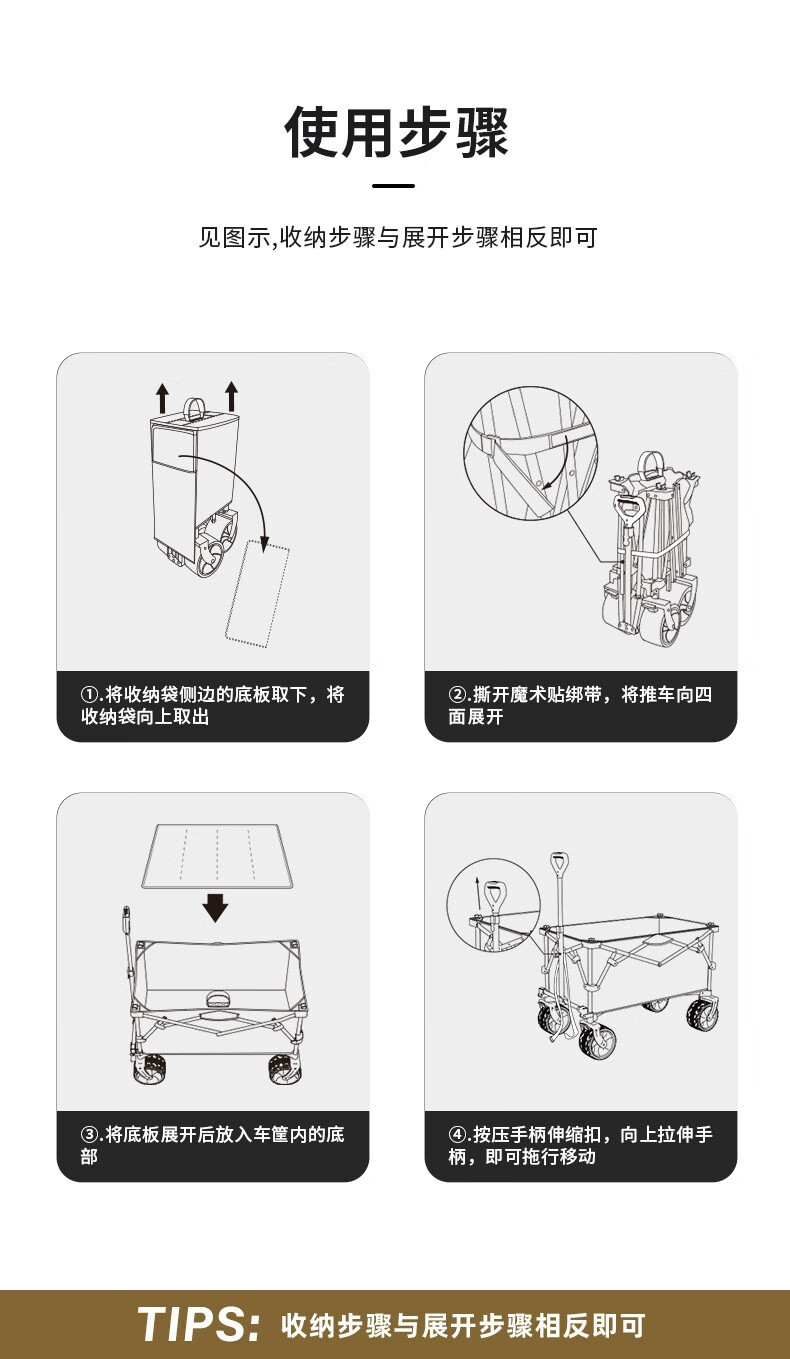 使用步骤

见图示,收纳步骤与展开步骤相反即可

①.将收纳袋侧边的底板取下，将收纳袋向上取出

②.撕开魔术贴绑带，将推车向四面展开

③.将底板展开后放入车筐内的底部

④.按压手柄伸缩扣，向上拉伸手柄，即可拖行移动

TIPS: 收纳步骤与展开步骤相反即可