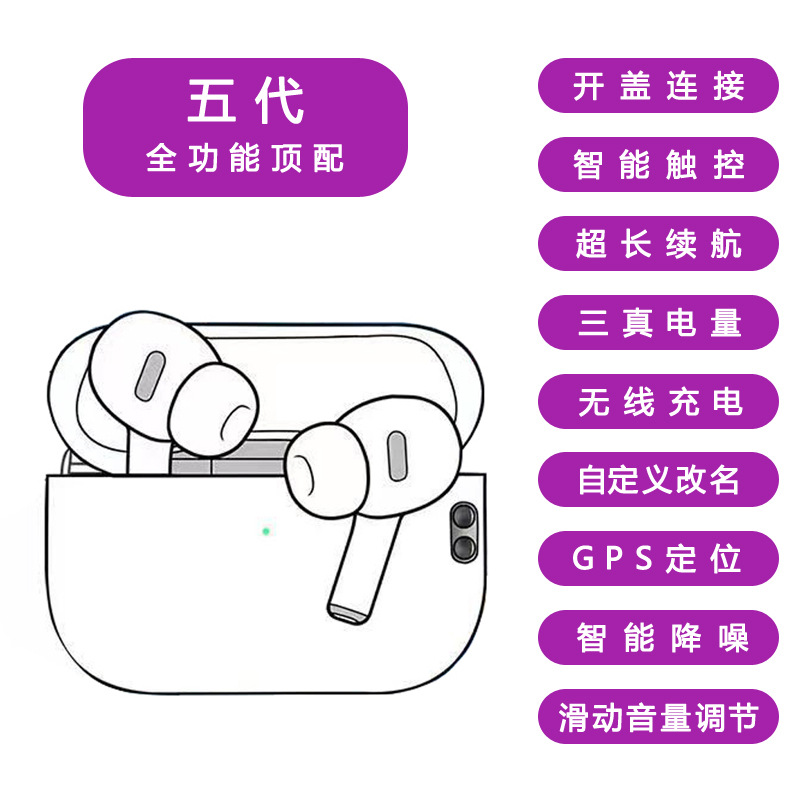 五代
全功能顶配

开盖连接

智能触控

超长续航

三真电量

无线充电

自定义改名

GPS定位

智能降噪

滑动音量调节