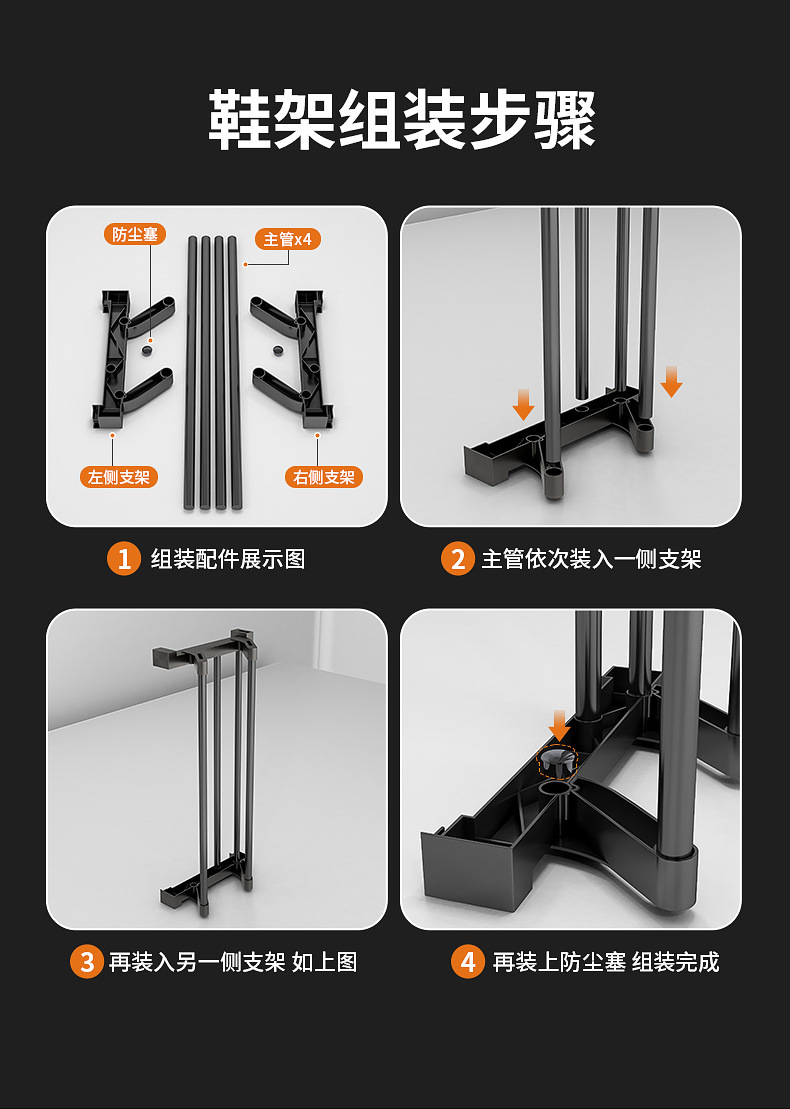 鞋架组装步骤

防尘塞
主管x4
左侧支架
右侧支架

1 组装配件展示图

2 主管依次装入一侧支架

3 再装入另一侧支架 如上图

4 再装上防尘塞 组装完成