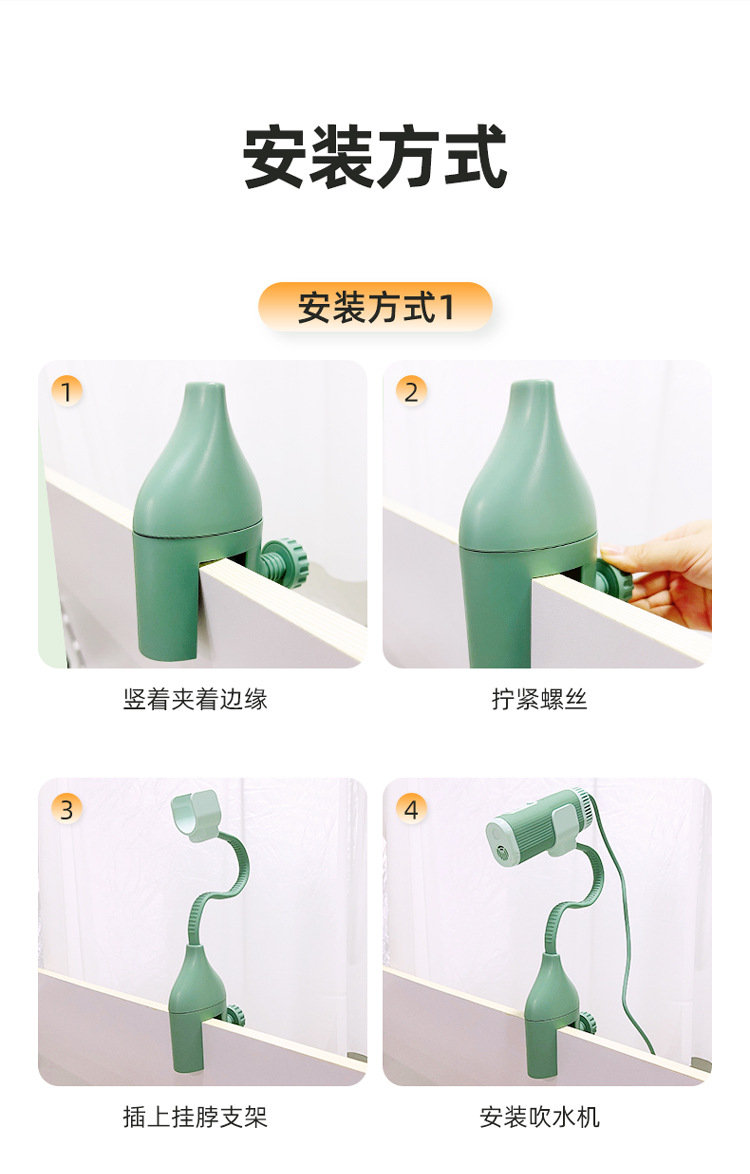 安装方式

安装方式1

1

竖着夹着边缘

2

拧紧螺丝

3

插上挂脖支架

4

安装吹水机