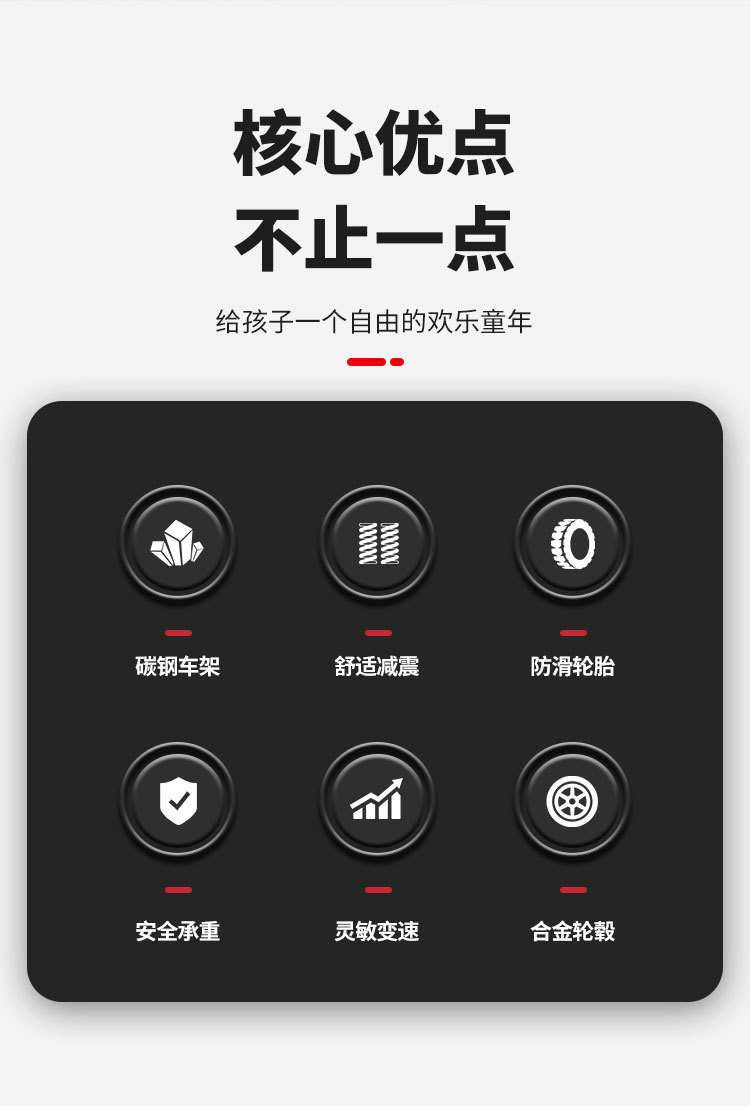 核心优点
不止一点

给孩子一个自由的欢乐童年

碳钢车架

舒适减震

防滑轮胎

安全承重

灵敏变速

合金轮毂