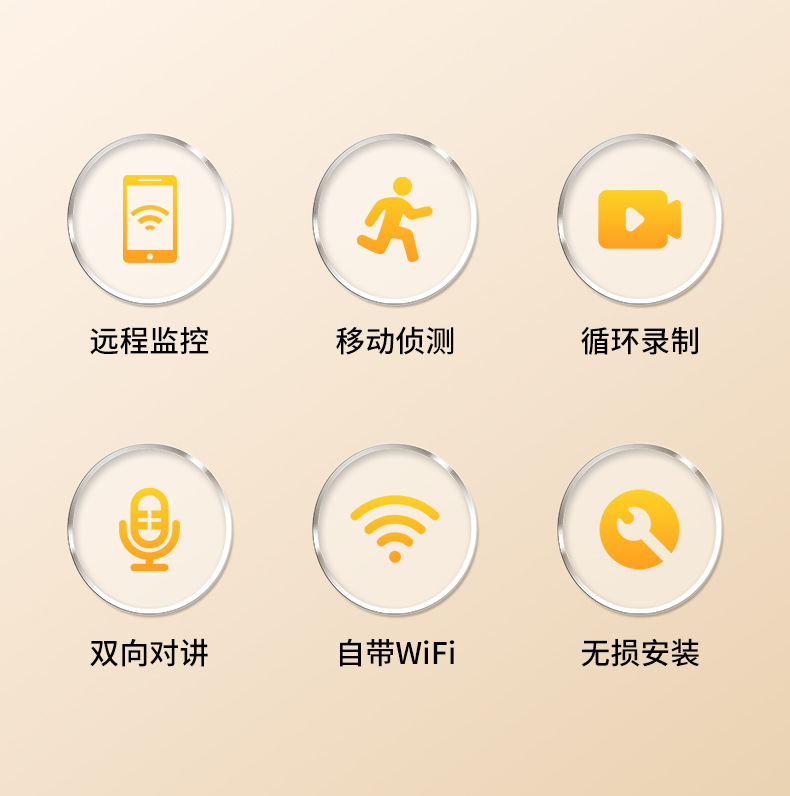 远程监控

移动侦测

循环录制

双向对讲

自带WiFi

无损安装