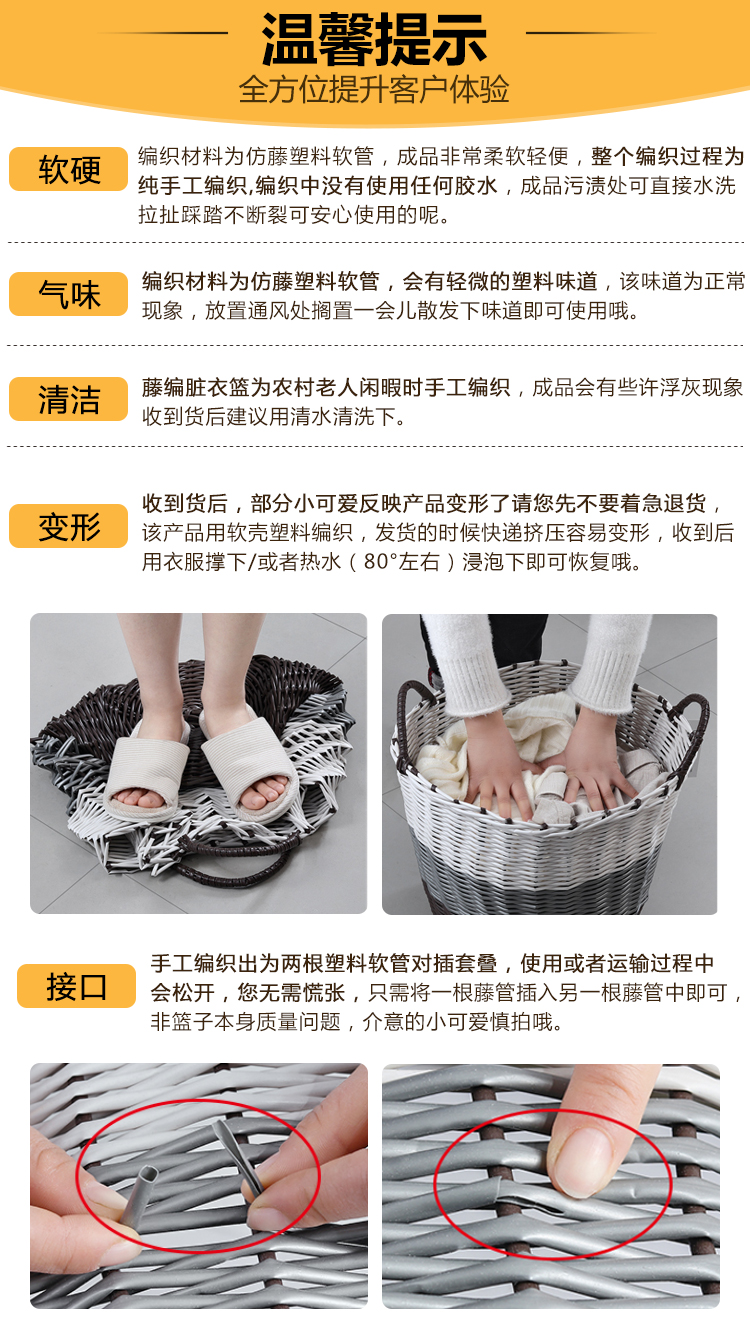 温馨提示
全方位提升客户体验

软硬
编织材料为仿藤塑料软管，成品非常柔软轻便，整个编织过程为纯手工编织,编织中没有使用任何胶水，成品污渍处可直接水洗拉扯踩踏不断裂可安心使用的呢。

气味
编织材料为仿藤塑料软管，会有轻微的塑料味道，该味道为正常现象，放置通风处搁置一会儿散发下味道即可使用哦。

清洁
藤编脏衣篮为农村老人闲暇时手工编织，成品会有些许浮灰现象收到货后建议用清水清洗下。

变形
收到货后，部分小可爱反映产品变形了请您先不要着急退货，该产品用软壳塑料编织，发货的时候快递挤压容易变形，收到后用衣服撑下/或者热水（80°左右）浸泡下即可恢复哦。

接口
手工编织出为两根塑料软管对插套叠，使用或者运输过程中会松开，您无需慌张，只需将一根藤管插入另一根藤管中即可，非篮子本身质量问题，介意的小可爱慎拍哦。