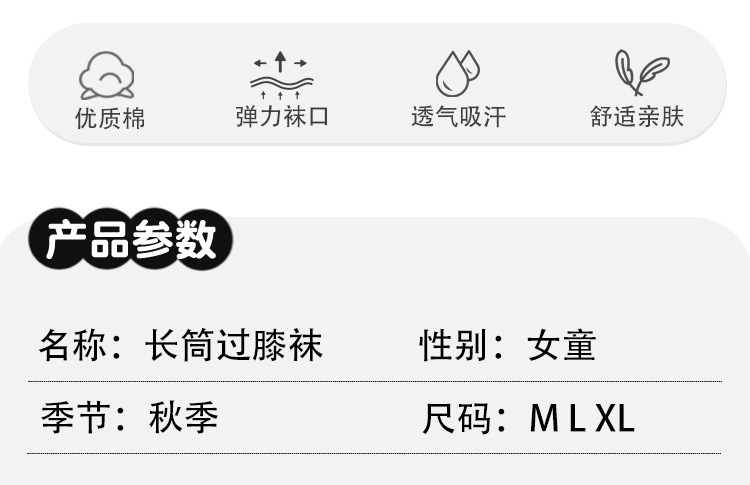 优质棉 弹力袜口 透气吸汗 舒适亲肤

产品参数

名称：长筒过膝袜 性别：女童

季节：秋季 尺码：M L XL