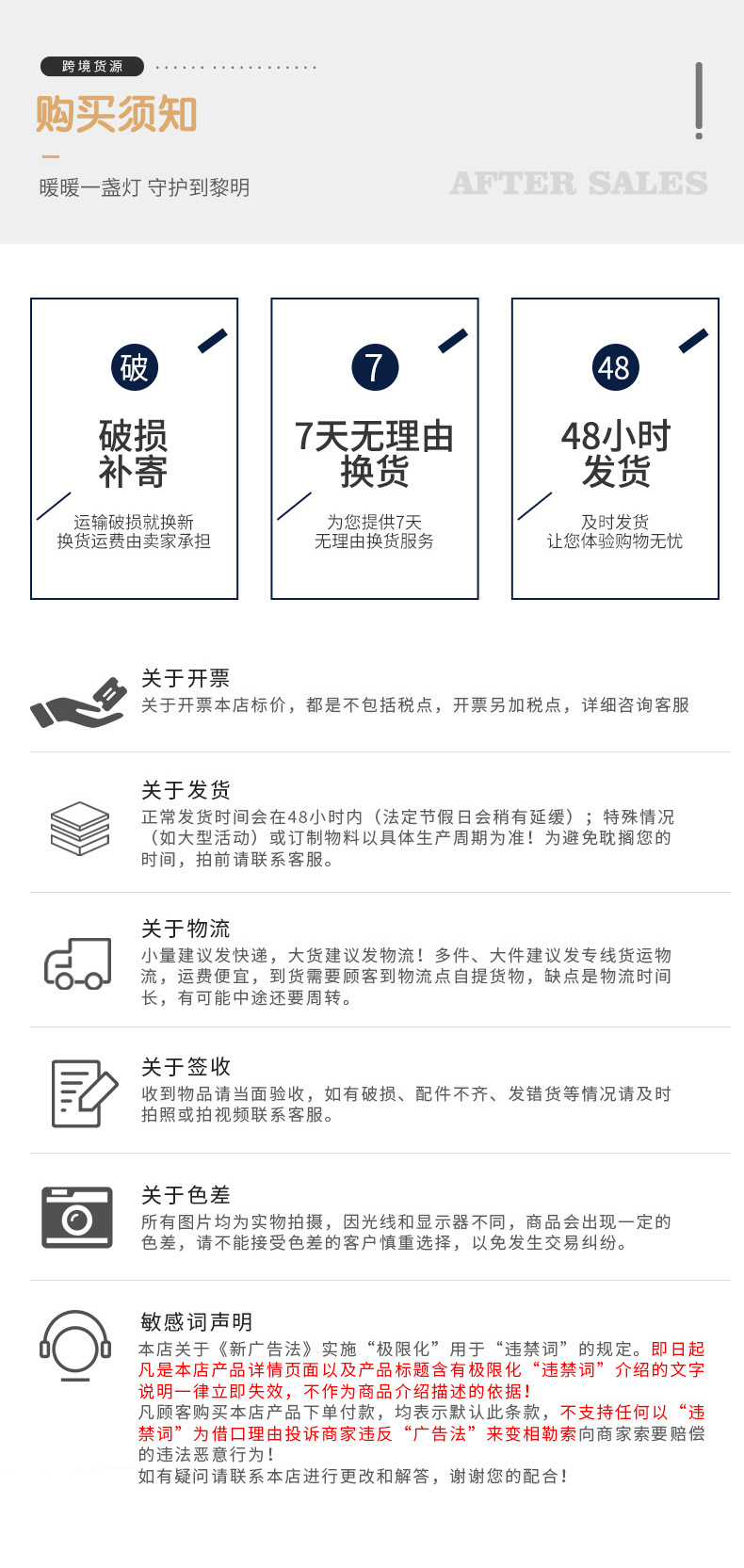 跨境货源

购买须知

暖暖一盏灯 守护到黎明

AFTER SALES

破

破损
补寄

运输破损就换新
换货运费由卖家承担

7

7天无理由
换货

为您提供7天
无理由换货服务

48

48小时
发货

及时发货
让您体验购物无忧

关于开票

关于开票本店标价，都是不包括税点，开票另加税点，详细咨询客服

关于发货

正常发货时间会在48小时内（法定节假日会稍有延缓）；特殊情况（如大型活动）或订制物料以具体生产周期为准！为避免耽搁您的时间，拍前请联系客服。

关于物流

小量建议发快递，大货建议发物流！多件、大件建议发专线货运物流，运费便宜，到货需要顾客到物流点自提货物，缺点是物流时间长，有可能中途还要周转。

关于签收

收到物品请当面验收，如有破损、配件不齐、发错货等情况请及时拍照或拍视频联系客服。

关于色差

所有图片均为实物拍摄，因光线和显示器不同，商品会出现一定的色差，请不能接受色差的客户慎重选择，以免发生交易纠纷。

敏感词声明

本店关于《新广告法》实施“极限化”用于“违禁词”的规定。即日起凡是本店产品详情页面以及产品标题含有极限化“违禁词”介绍的文字说明一律立即失效，不作为商品介绍描述的依据！
凡顾客购买本店产品下单付款，均表示默认此条款，不支持任何以“违禁词”为借口理由投诉商家违反“广告法”来变相勒索向商家索要赔偿的违法恶意行为！
如有疑问请联系本店进行更改和解答，谢谢您的配合！