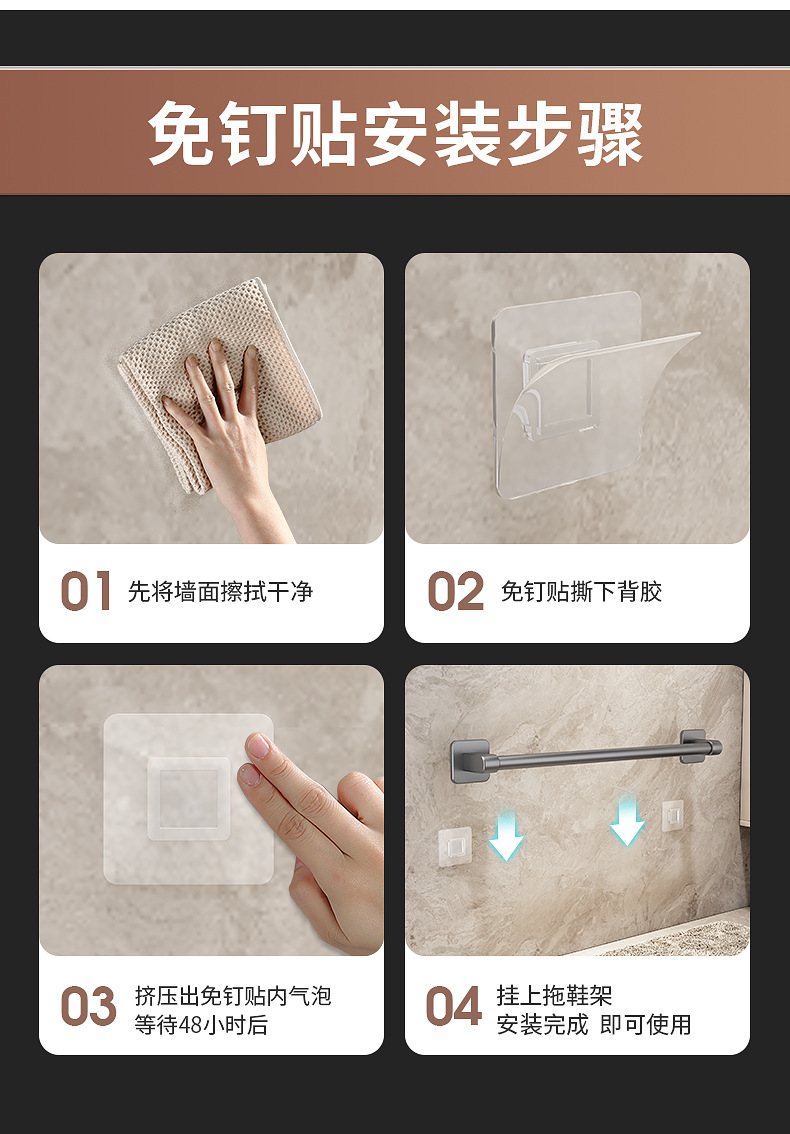 免钉贴安装步骤

01 先将墙面擦拭干净

02 免钉贴撕下背胶

03 挤压出免钉贴内气泡 等待48小时后

04 挂上拖鞋架 安装完成 即可使用