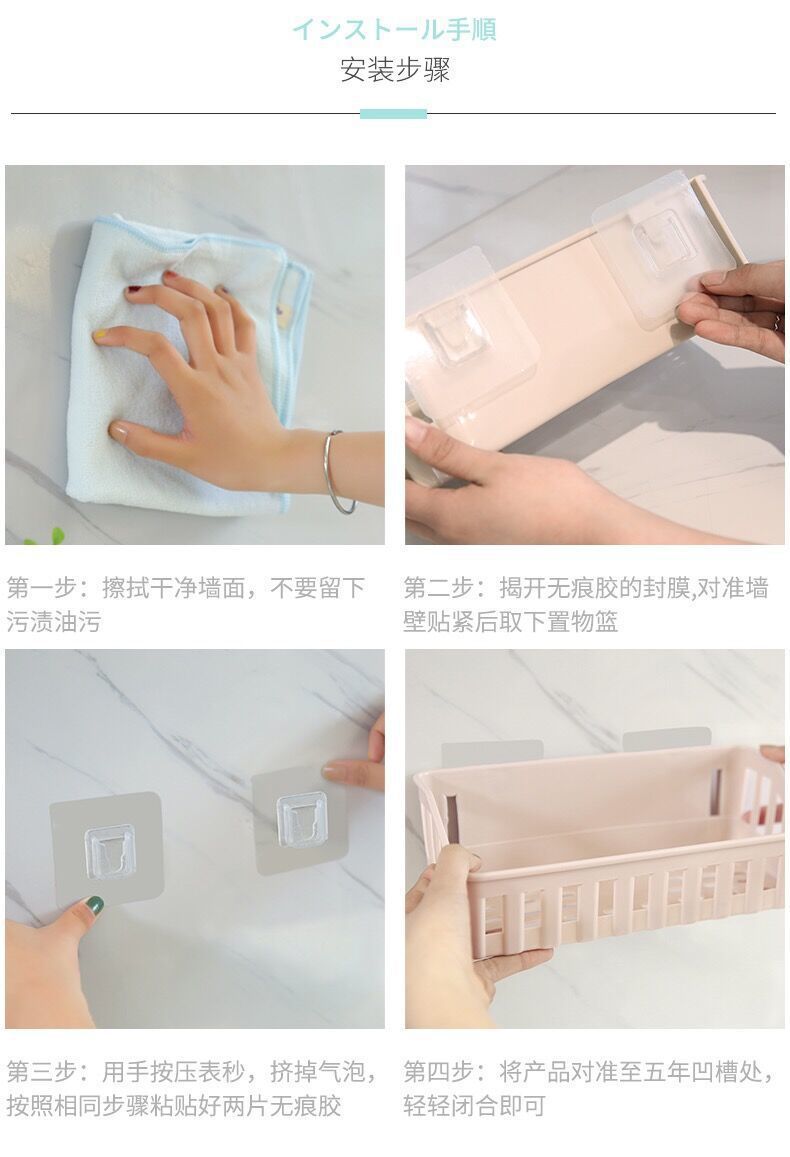 インストール手順
安装步骤

第一步：擦拭干净墙面，不要留下污渍油污

第二步：揭开无痕胶的封膜,对准墙壁贴紧后取下置物篮

第三步：用手按压表秒，挤掉气泡，按照相同步骤粘贴好两片无痕胶

第四步：将产品对准至五年凹槽处，轻轻闭合即可