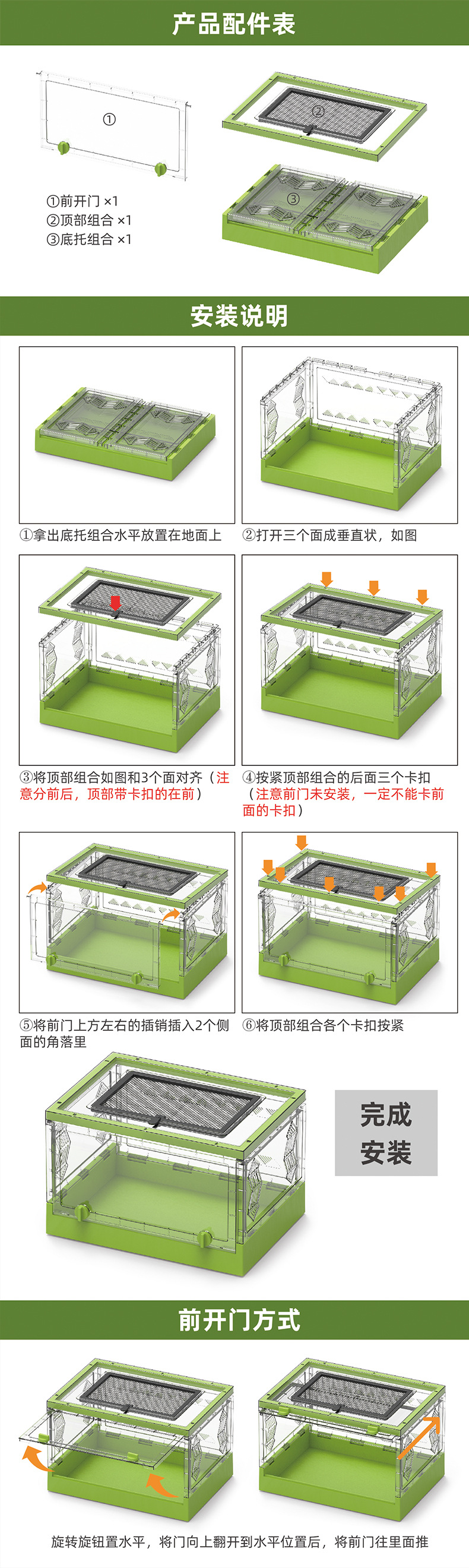 产品配件表

①

②

③

①前开门 ×1
②顶部组合 ×1
③底托组合 ×1

安装说明

①拿出底托组合水平放置在地面上

②打开三个面成垂直状，如图

③将顶部组合如图和3个面对齐（注意分前后，顶部带卡扣的在前）

④按紧顶部组合的后面三个卡扣（注意前门未安装，一定不能卡前面的卡扣）

⑤将前门上方左右的插销插入2个侧面的角落里

⑥将顶部组合各个卡扣按紧

完成安装

前开门方式

旋转旋钮置水平，将门向上翻开到水平位置后，将前门往里面推