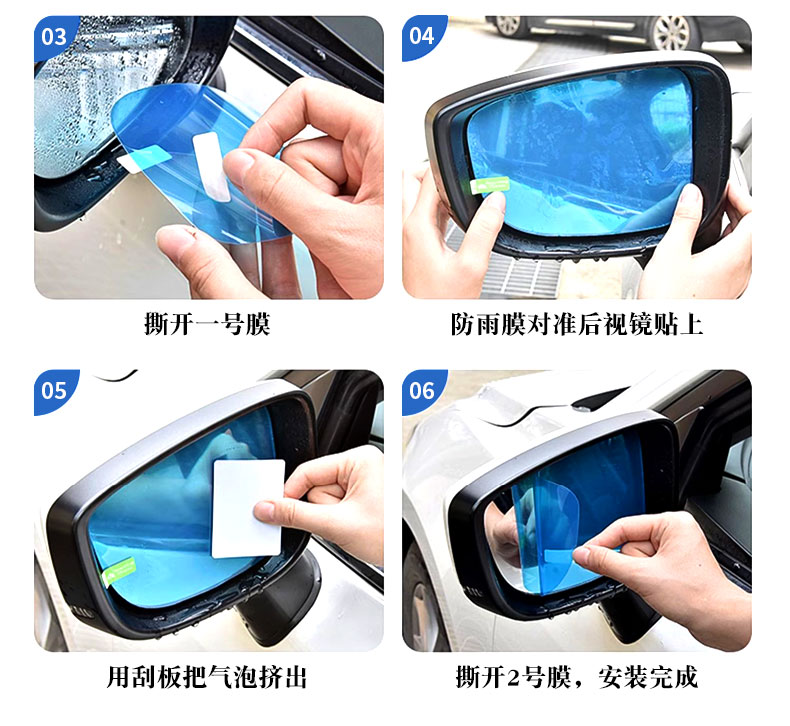 03

撕开一号膜

04

防雨膜对准后视镜贴上

05

用刮板把气泡挤出

06

撕开2号膜，安装完成