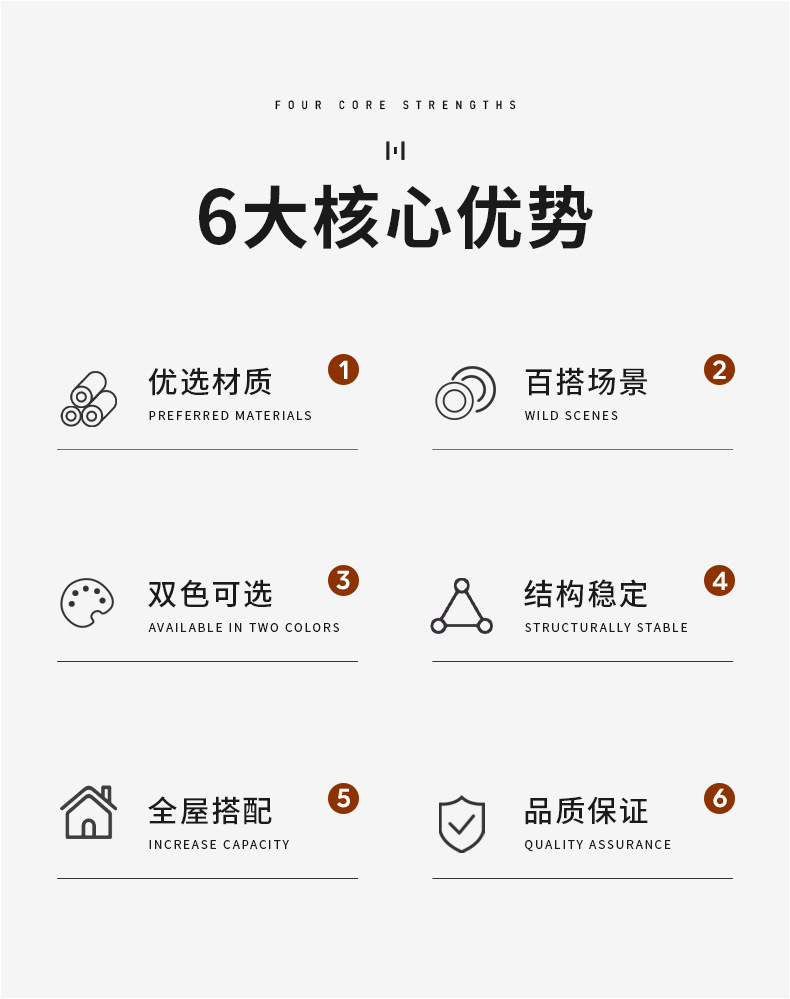 FOUR CORE STRENGTHS

6大核心优势

优选材质
PREFERRED MATERIALS
1

百搭场景
WILD SCENES
2

双色可选
AVAILABLE IN TWO COLORS
3

结构稳定
STRUCTURALLY STABLE
4

全屋搭配
INCREASE CAPACITY
5

品质保证
QUALITY ASSURANCE
6