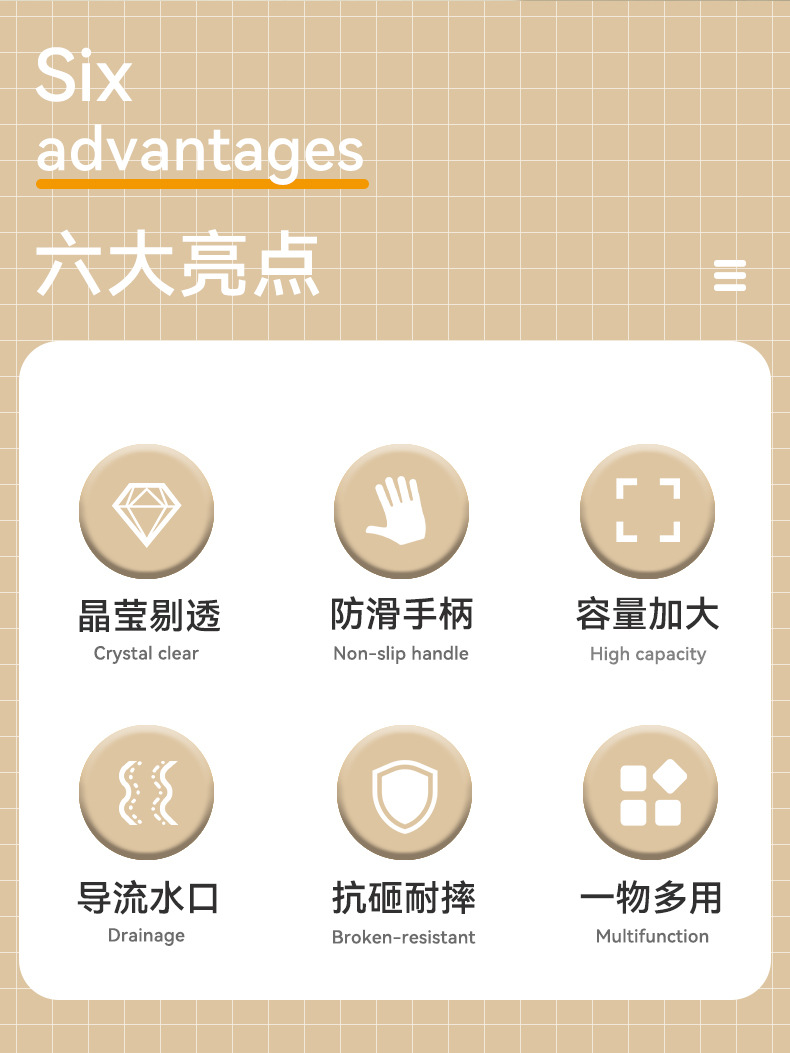 Six
advantages

六大亮点

晶莹剔透
Crystal clear

防滑手柄
Non-slip handle

容量加大
High capacity

导流水口
Drainage

抗砸耐摔
Broken-resistant

一物多用
Multifunction