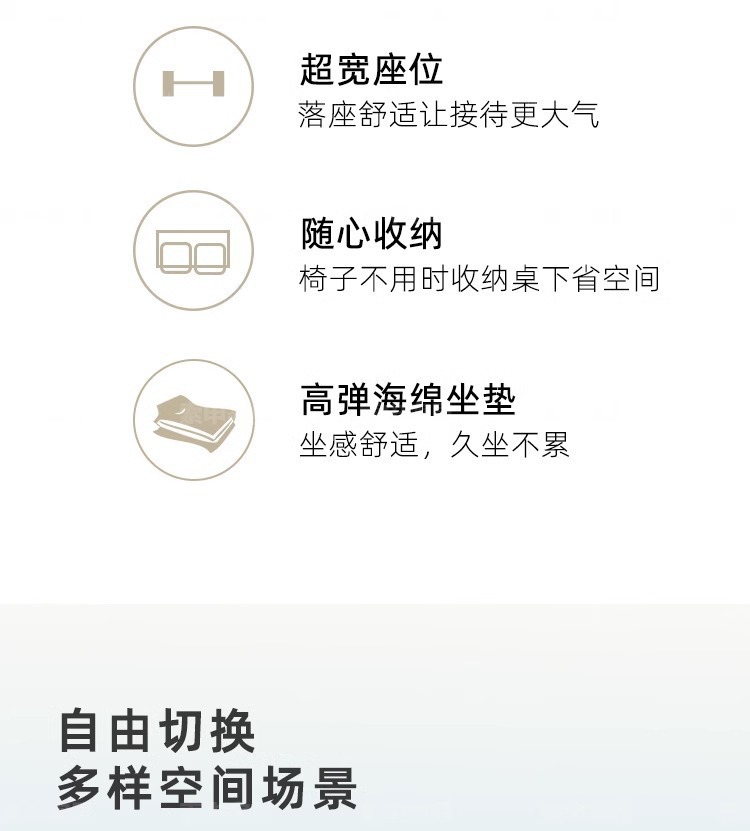 超宽座位
落座舒适让接待更大气

随心收纳
椅子不用时收纳桌下省空间

高弹海绵坐垫
坐感舒适，久坐不累

自由切换
多样空间场景