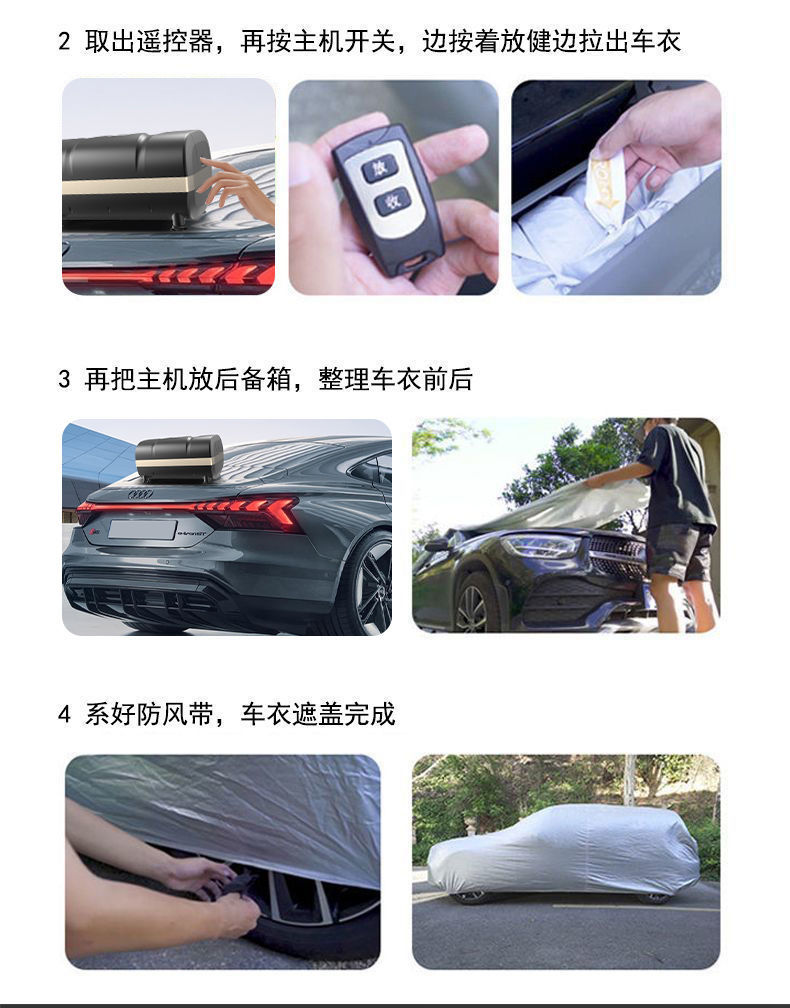 2 取出遥控器，再按主机开关，边按着放健边拉出车衣

放

收

3 再把主机放后备箱，整理车衣前后

4 系好防风带，车衣遮盖完成