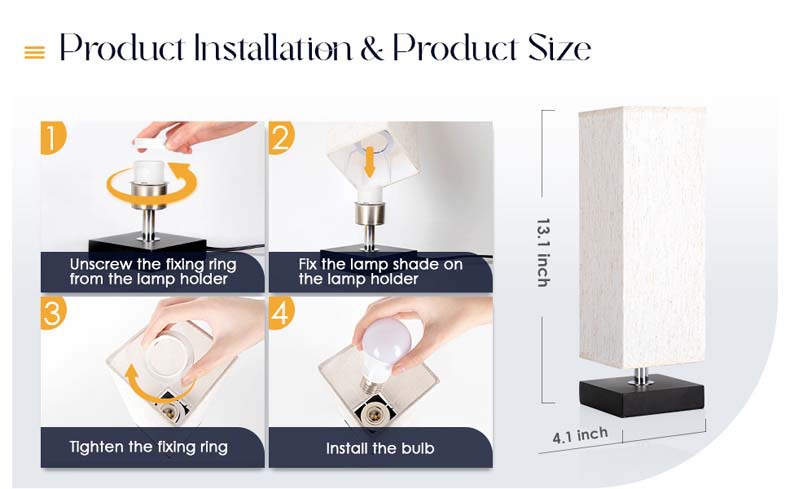 Product Installation & Product Size

1
Unscrew the fixing ring from the lamp holder

2
Fix the lamp shade on the lamp holder

3
Tighten the fixing ring

4
Install the bulb

13.1 inch

4.1 inch