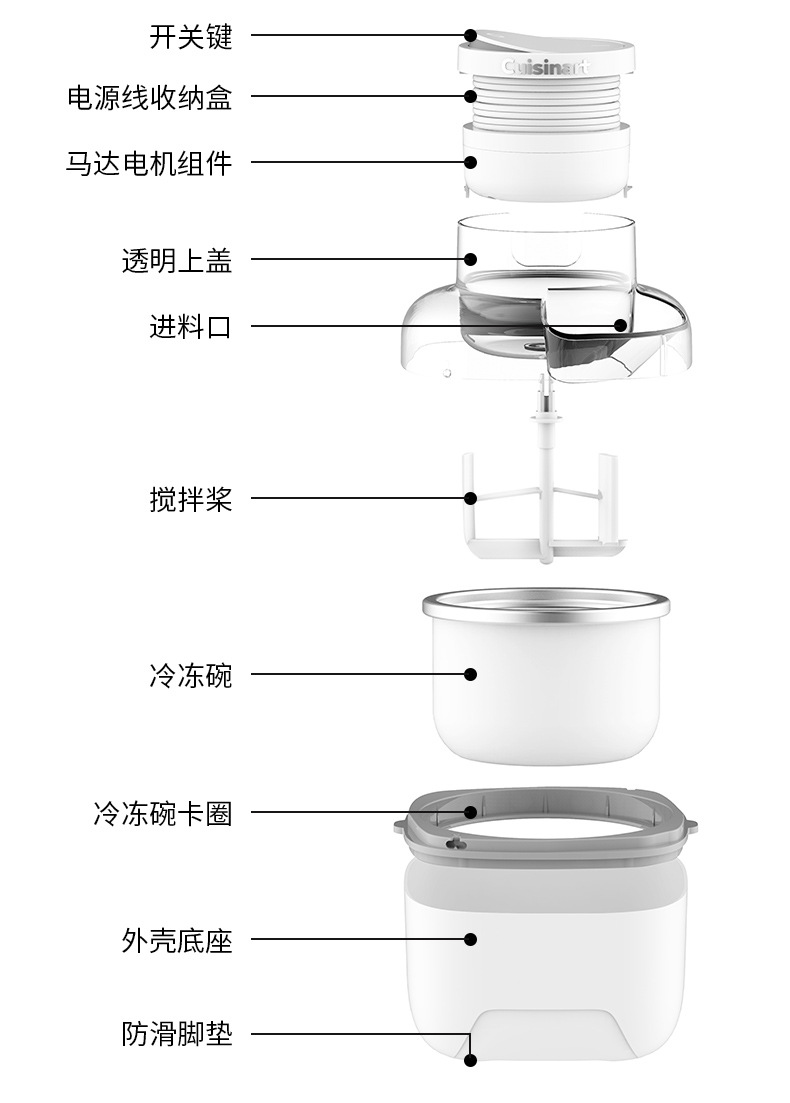 开关键
Cuisinart
电源线收纳盒
马达电机组件
透明上盖
进料口
搅拌桨
冷冻碗
冷冻碗卡圈
外壳底座
防滑脚垫