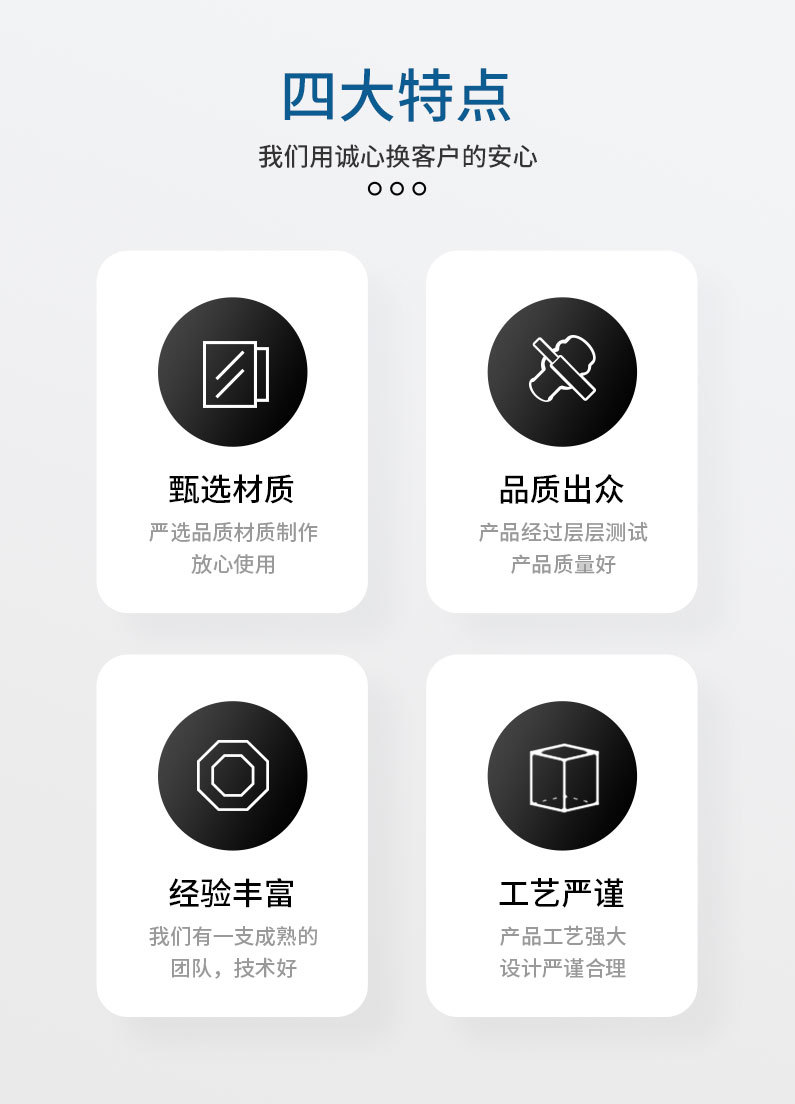 四大特点

我们用诚心换客户的安心

甄选材质

严选品质材质制作
放心使用

品质出众

产品经过层层测试
产品质量好

经验丰富

我们有一支成熟的
团队，技术好

工艺严谨

产品工艺强大
设计严谨合理