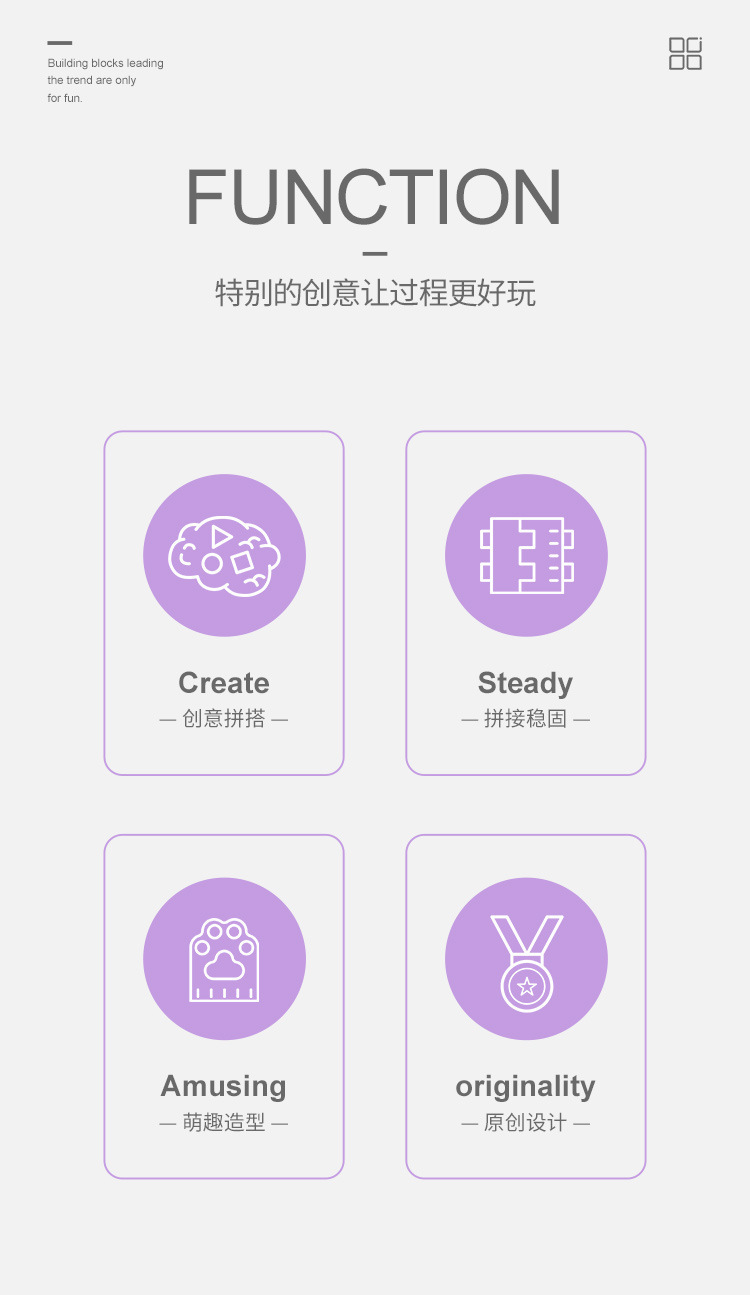 Building blocks leading the trend are only for fun.

FUNCTION

特别的创意让过程更好玩

Create
— 创意拼搭 —

Steady
— 拼接稳固 —

Amusing
— 萌趣造型 —

originality
— 原创设计 —