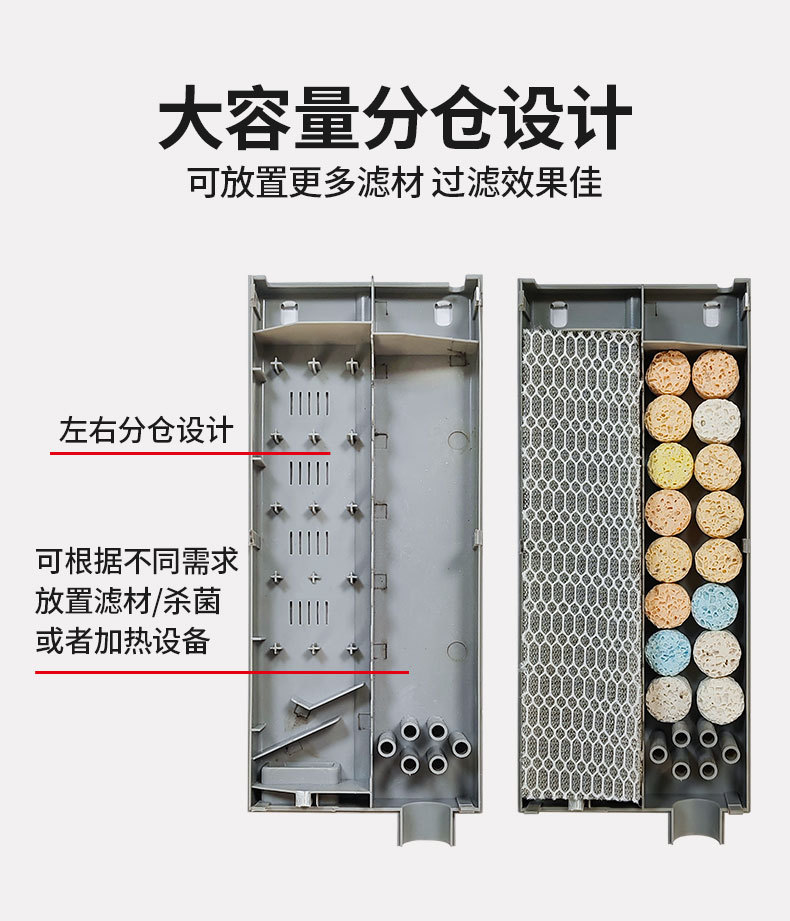 大容量分仓设计

可放置更多滤材 过滤效果佳

左右分仓设计

可根据不同需求
放置滤材/杀菌
或者加热设备