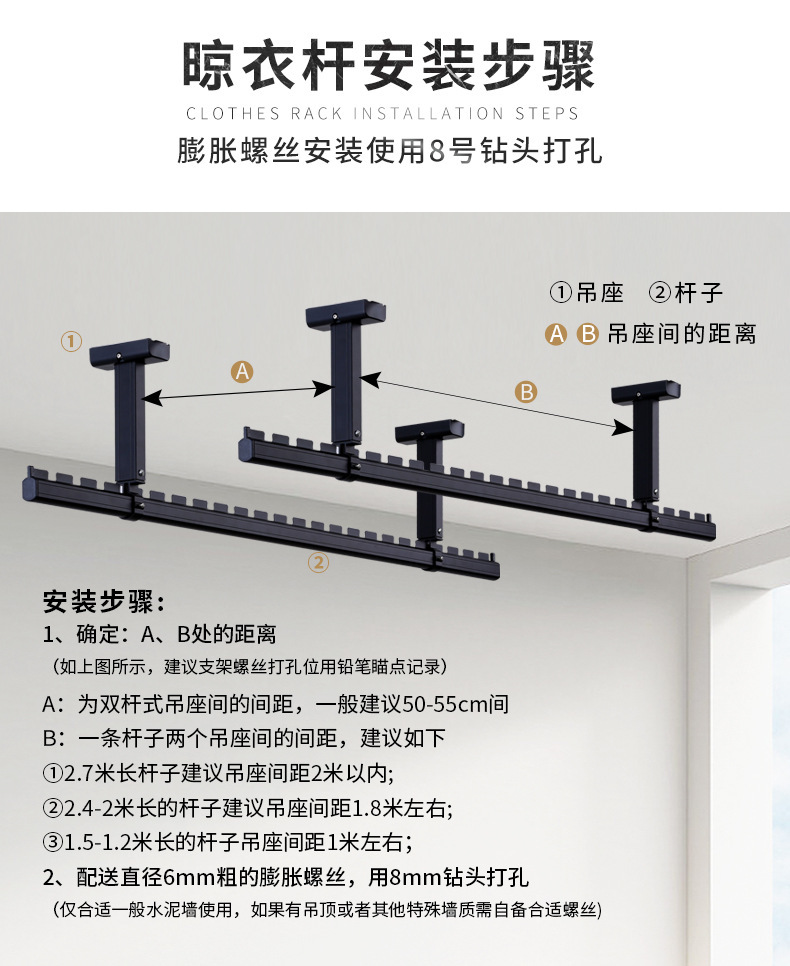 晾衣杆安装步骤

CLOTHES RACK INSTALLATION STEPS

膨胀螺丝安装使用8号钻头打孔

①吊座 ②杆子

A B 吊座间的距离

①

A

B

②

安装步骤：

1、确定：A、B处的距离

（如上图所示，建议支架螺丝打孔位用铅笔瞄点记录）

A：为双杆式吊座间的间距，一般建议50-55cm间

B：一条杆子两个吊座间的间距，建议如下

①2.7米长杆子建议吊座间距2米以内;

②2.4-2米长的杆子建议吊座间距1.8米左右;

③1.5-1.2米长的杆子吊座间距1米左右；

2、配送直径6mm粗的膨胀螺丝，用8mm钻头打孔

（仅合适一般水泥墙使用，如果有吊顶或者其他特殊墙质需自备合适螺丝）