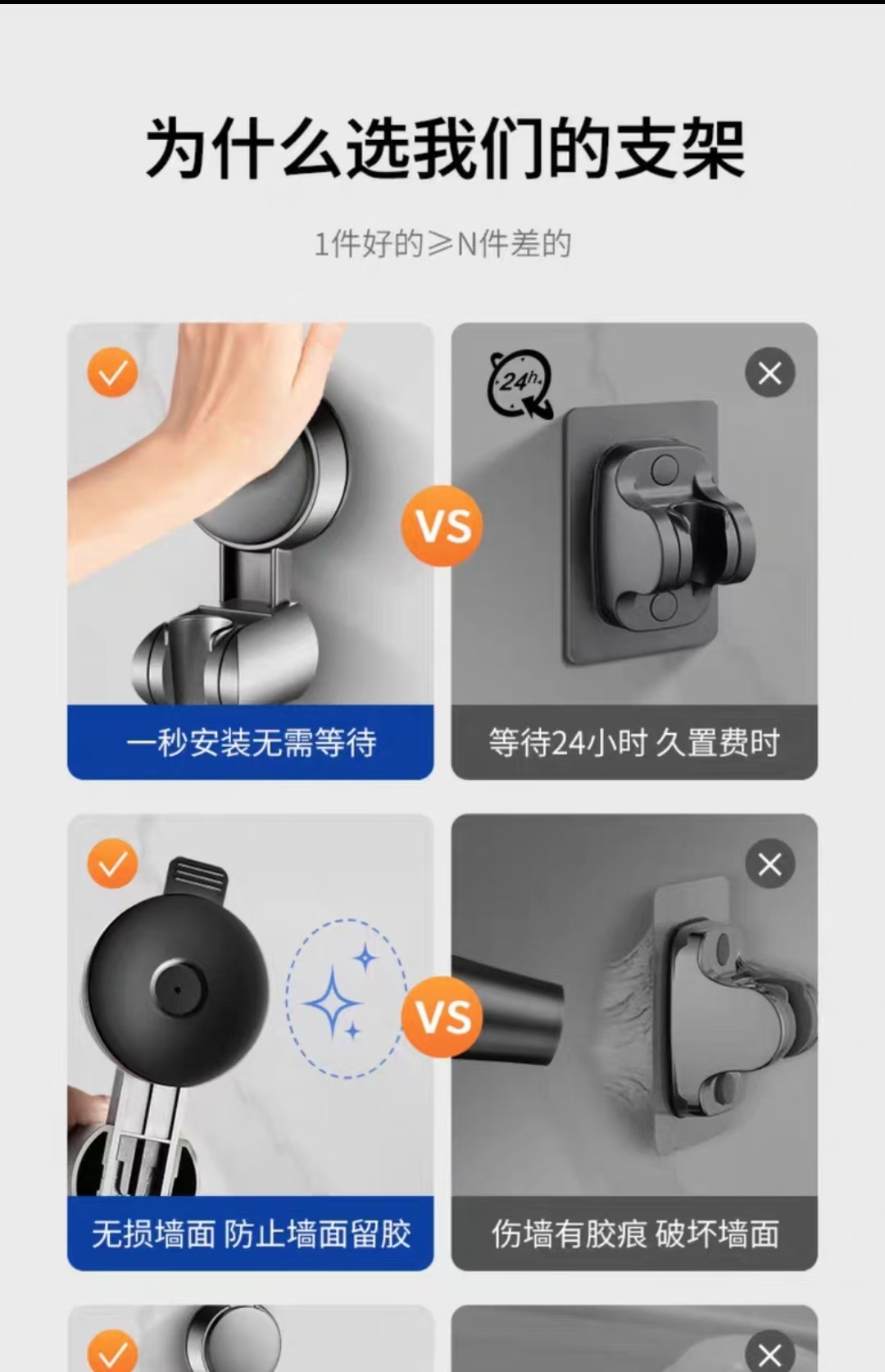 为什么选我们的支架

1件好的≥N件差的

24h

VS

一秒安装无需等待

等待24小时 久置费时

VS

无损墙面 防止墙面留胶

伤墙有胶痕 破坏墙面