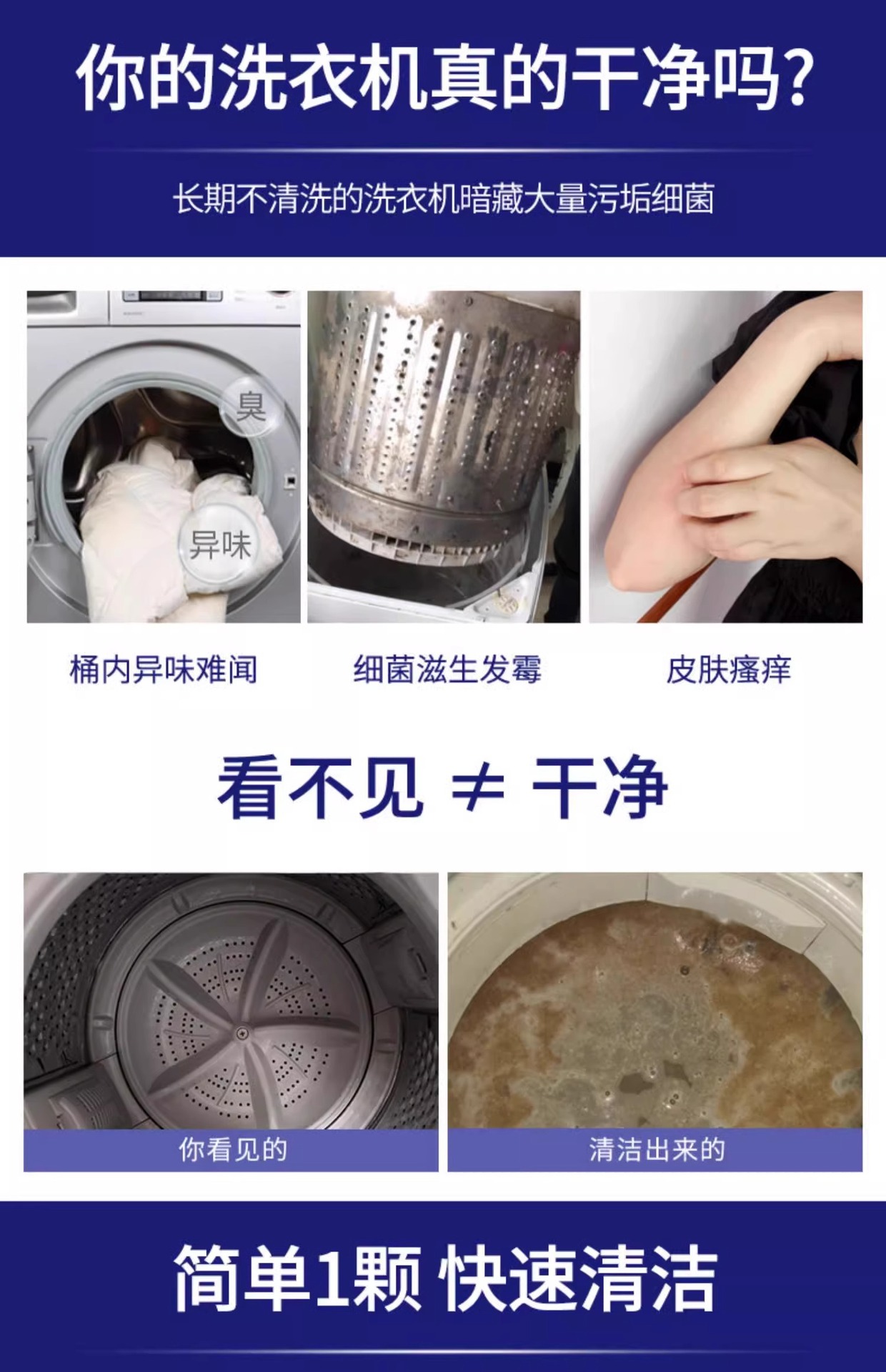 你的洗衣机真的干净吗?

长期不清洗的洗衣机暗藏大量污垢细菌

臭

异味

桶内异味难闻

细菌滋生发霉

皮肤瘙痒

看不见 ≠ 干净

你看见的

清洁出来的

简单1颗 快速清洁