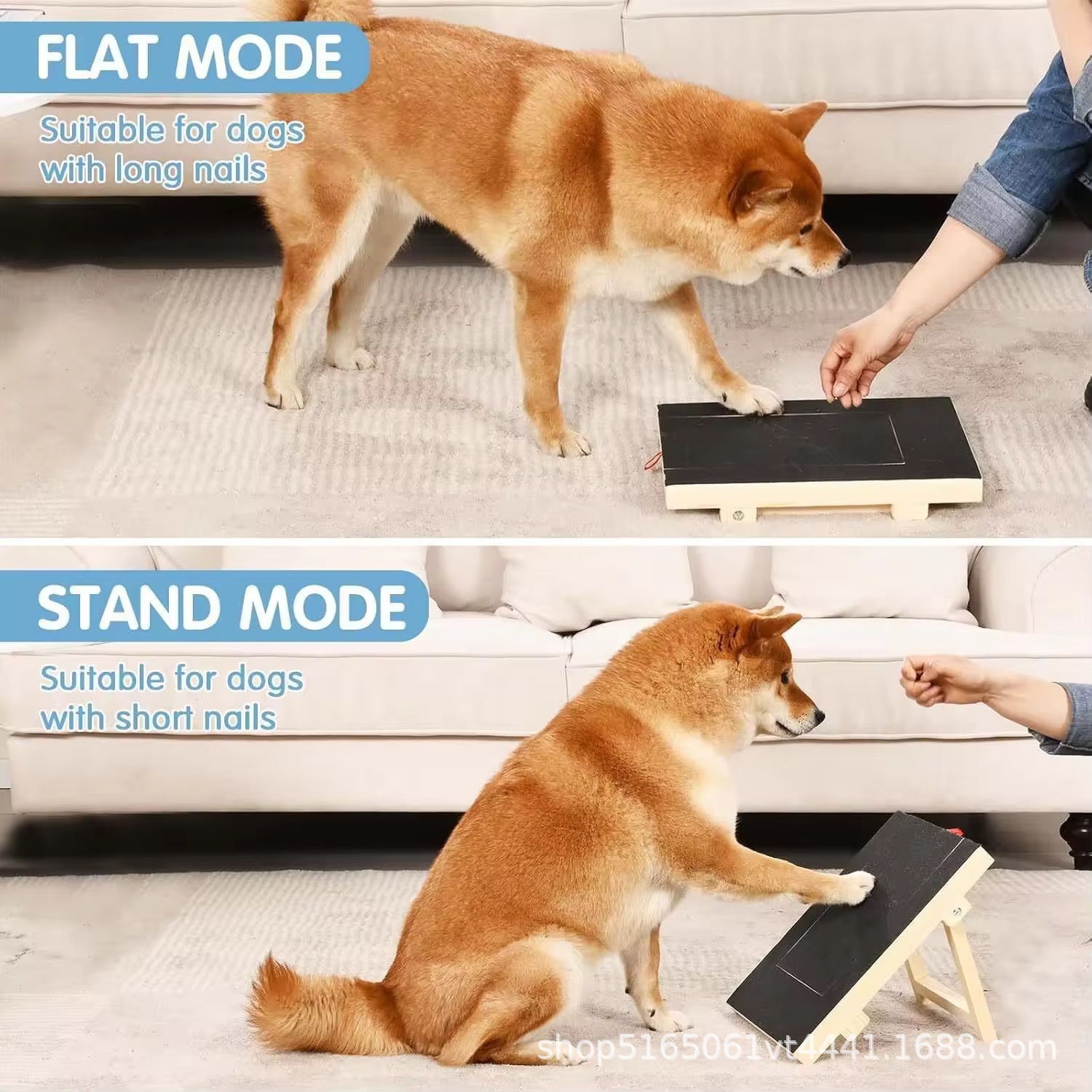 FLAT MODE

Suitable for dogs with long nails

STAND MODE

Suitable for dogs with short nails

shop5165061vt4441.1688.com