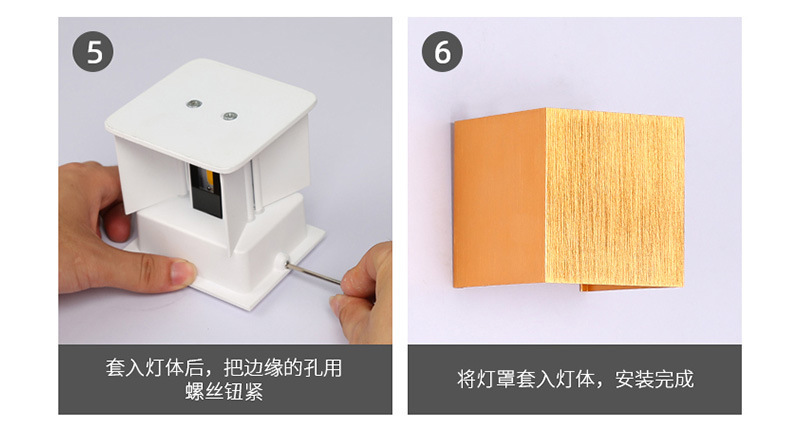 5

套入灯体后，把边缘的孔用螺丝钮紧

6

将灯罩套入灯体，安装完成