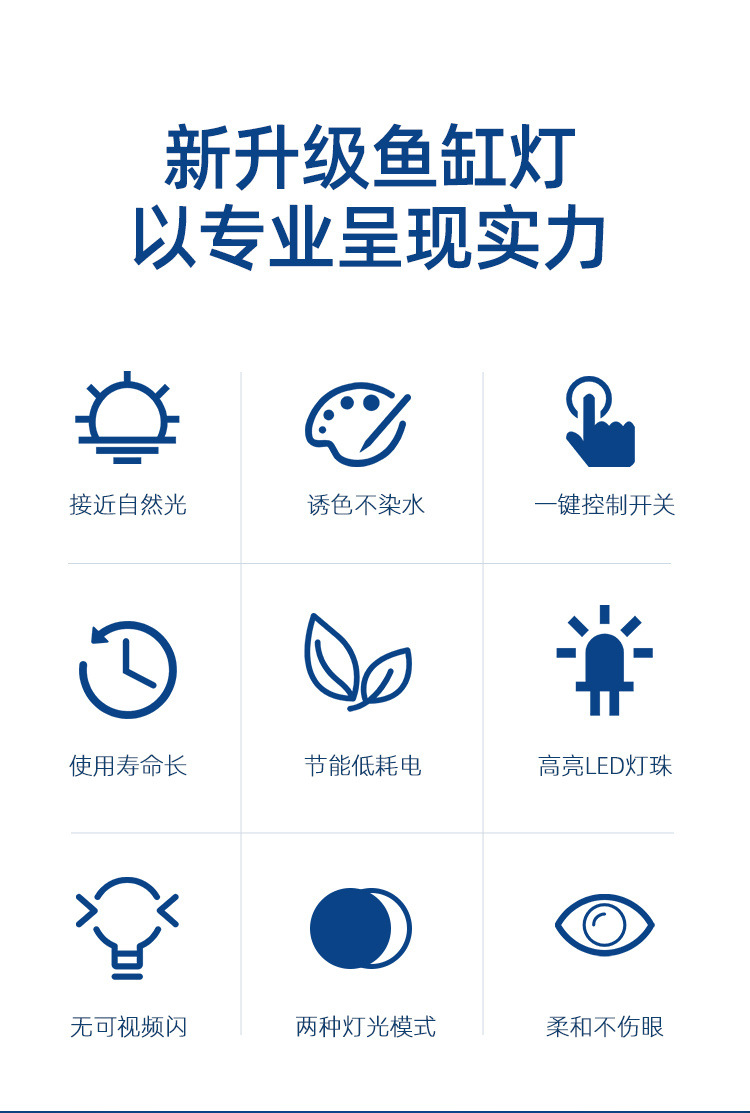 新升级鱼缸灯
以专业呈现实力

接近自然光

诱色不染水

一键控制开关

使用寿命长

节能低耗电

高亮LED灯珠

无可视频闪

两种灯光模式

柔和不伤眼