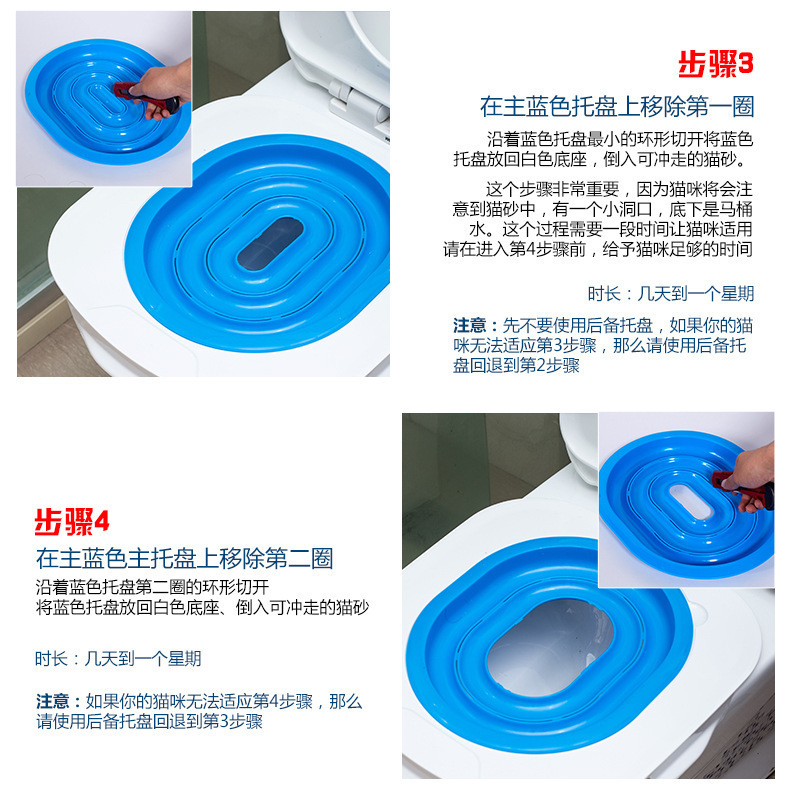 步骤3

在主蓝色托盘上移除第一圈

沿着蓝色托盘最小的环形切开将蓝色托盘放回白色底座，倒入可冲走的猫砂。

这个步骤非常重要，因为猫咪将会注意到猫砂中，有一个小洞口，底下是马桶水。这个过程需要一段时间让猫咪适用请在进入第4步骤前，给予猫咪足够的时间

时长：几天到一个星期

注意：先不要使用后备托盘，如果你的猫咪无法适应第3步骤，那么请使用后备托盘回退到第2步骤

步骤4

在主蓝色主托盘上移除第二圈

沿着蓝色托盘第二圈的环形切开
将蓝色托盘放回白色底座、倒入可冲走的猫砂

时长：几天到一个星期

注意：如果你的猫咪无法适应第4步骤，那么请使用后备托盘回退到第3步骤