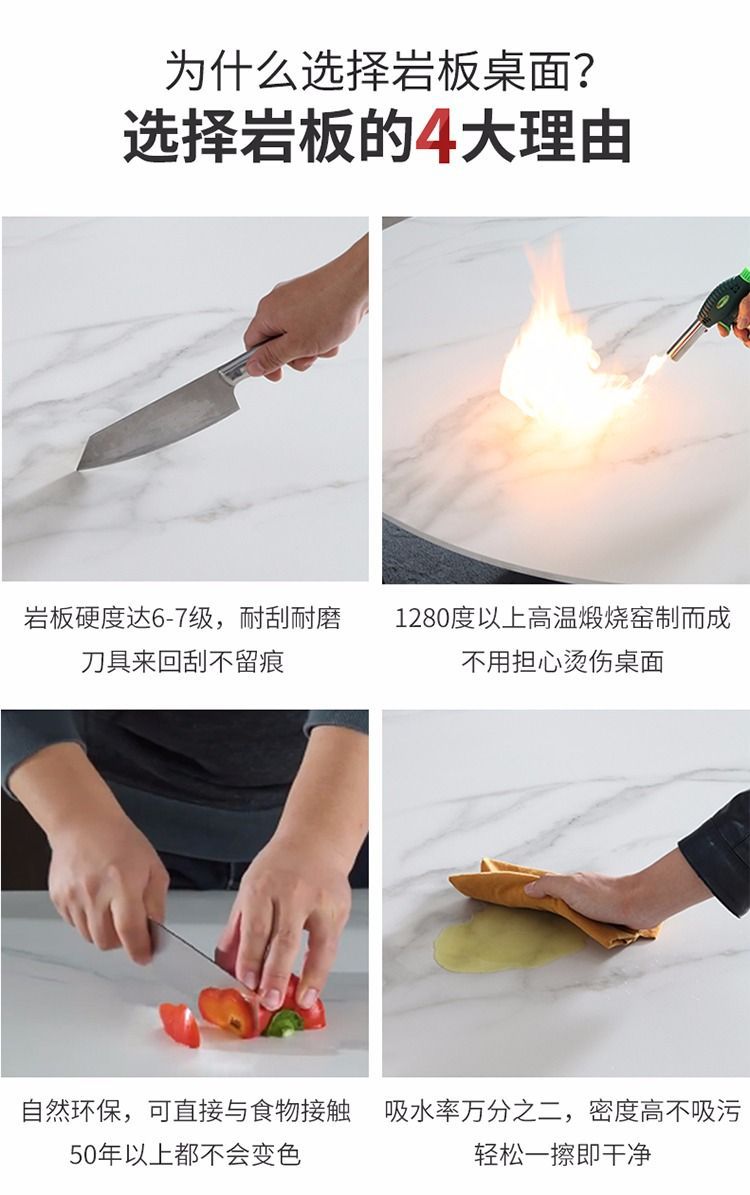 为什么选择岩板桌面?
选择岩板的4大理由

岩板硬度达6-7级，耐刮耐磨
刀具来回刮不留痕

1280度以上高温煅烧窑制而成
不用担心烫伤桌面

自然环保，可直接与食物接触
50年以上都不会变色

吸水率万分之二，密度高不吸污
轻松一擦即干净