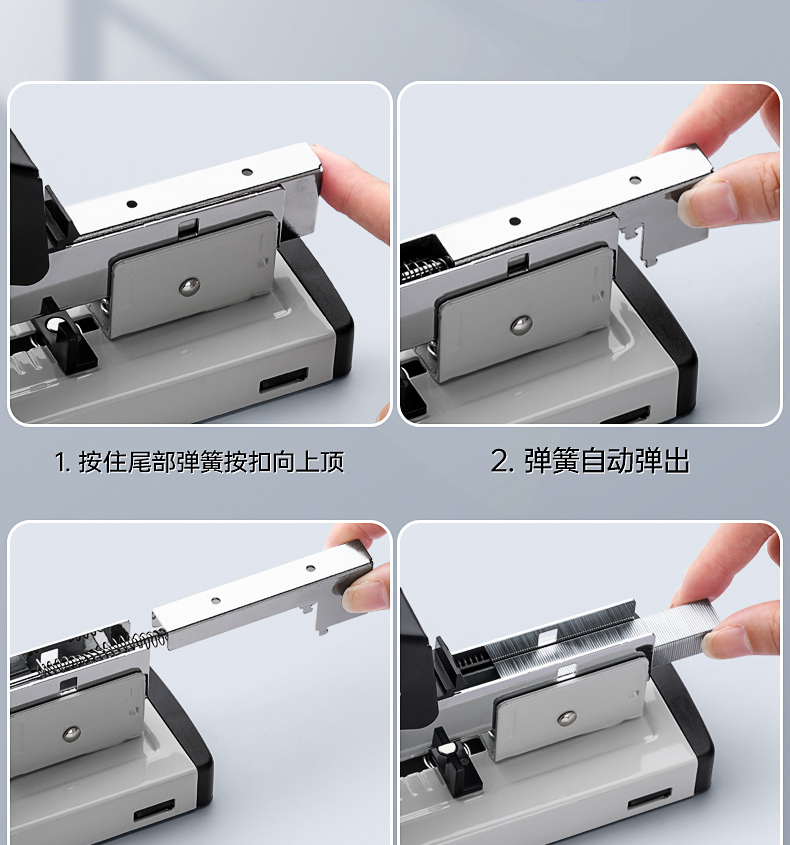 1. 按住尾部弹簧按扣向上顶

2. 弹簧自动弹出