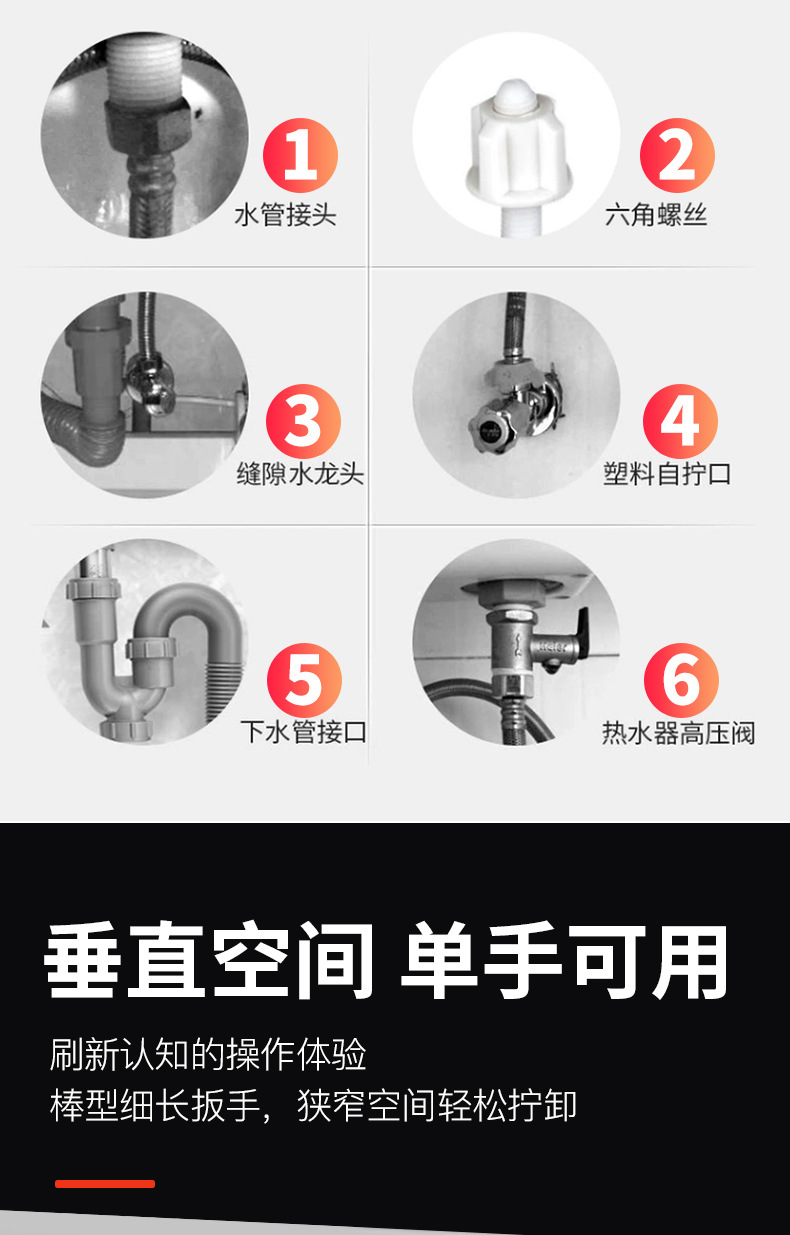 1
水管接头

2
六角螺丝

3
缝隙水龙头

4
塑料自拧口

5
下水管接口

6
热水器高压阀

垂直空间 单手可用

刷新认知的操作体验
棒型细长扳手，狭窄空间轻松拧卸