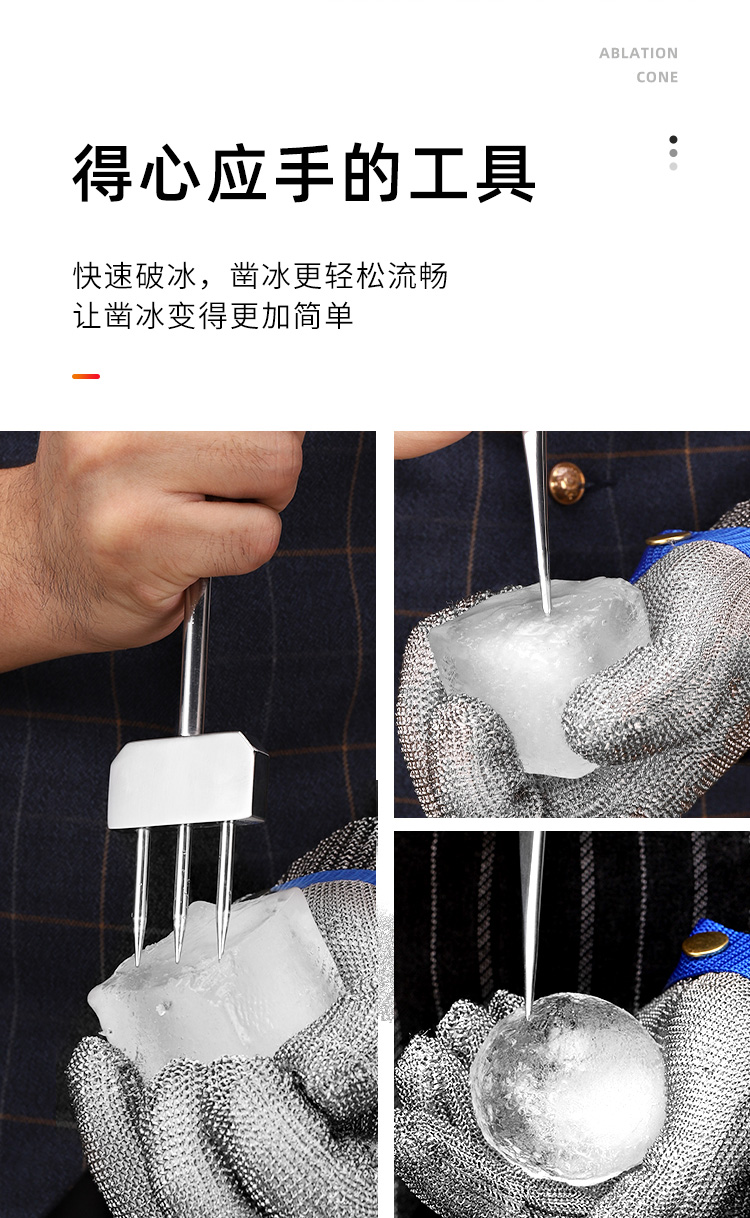 ABLATION
CONE

得心应手的工具

快速破冰，凿冰更轻松流畅
让凿冰变得更加简单