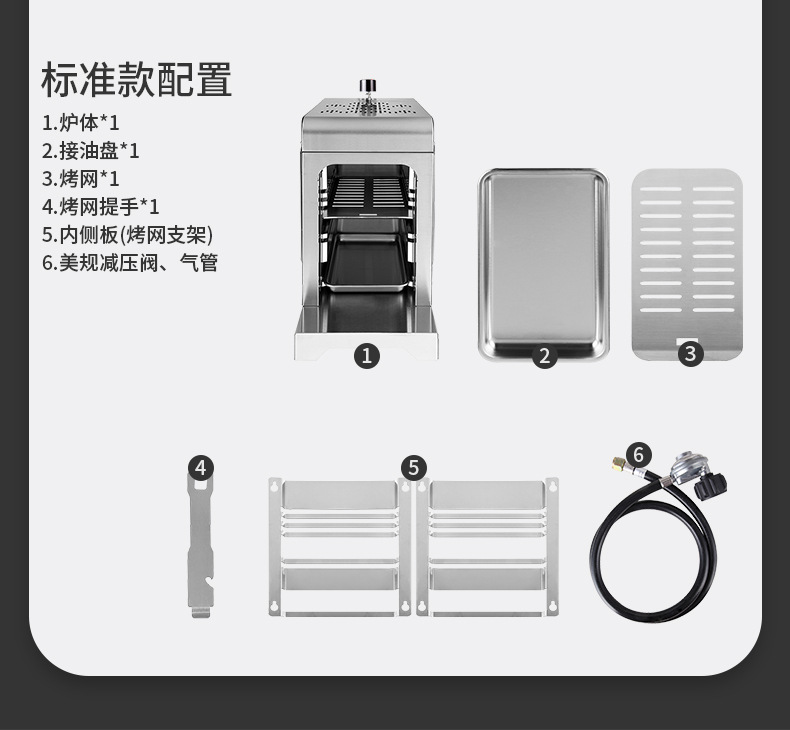 标准款配置

1.炉体*1
2.接油盘*1
3.烤网*1
4.烤网提手*1
5.内侧板(烤网支架)
6.美规减压阀、气管

1

2

3

4

5

6