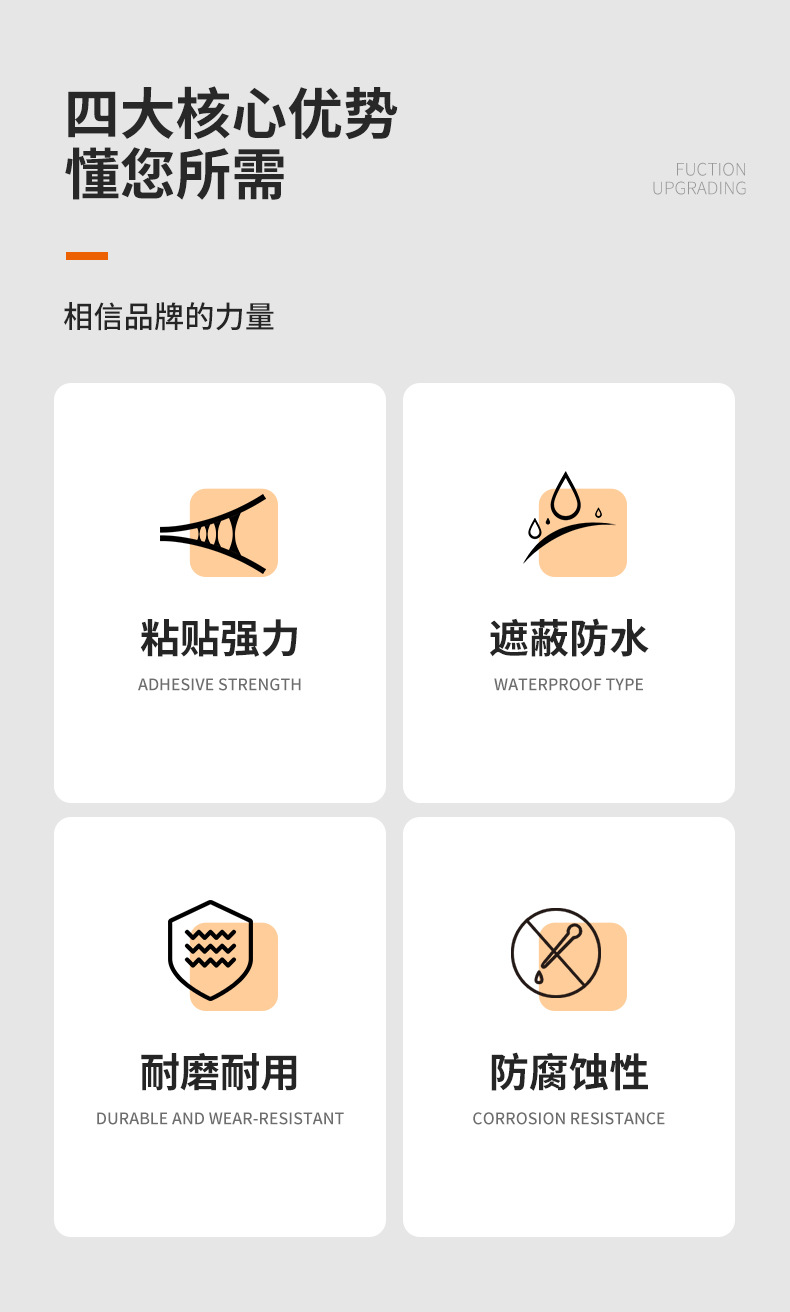 四大核心优势
懂您所需

FUCTION
UPGRADING

相信品牌的力量

粘贴强力
ADHESIVE STRENGTH

遮蔽防水
WATERPROOF TYPE

耐磨耐用
DURABLE AND WEAR-RESISTANT

防腐蚀性
CORROSION RESISTANCE