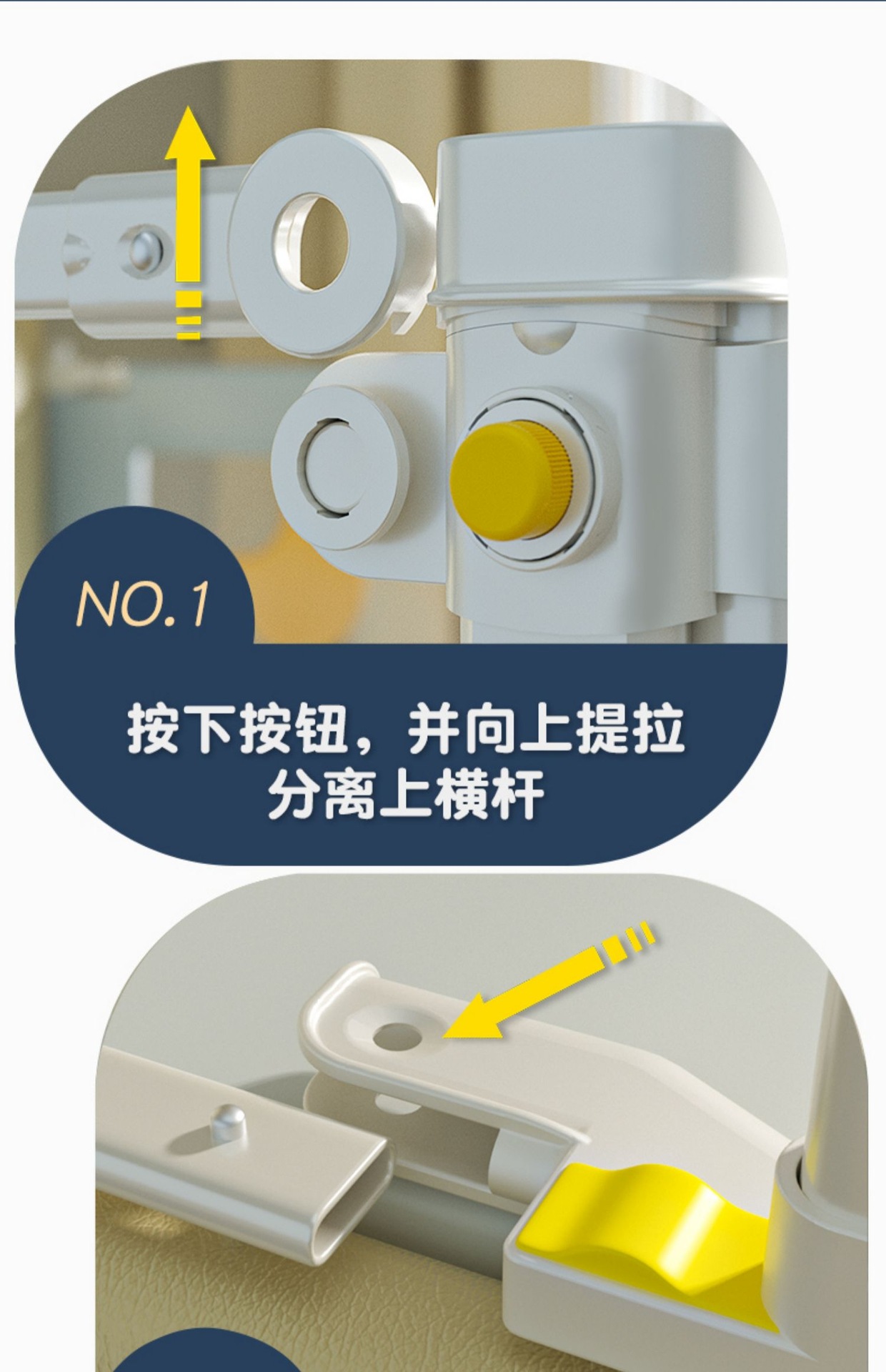 NO.1

按下按钮，并向上提拉
分离上横杆