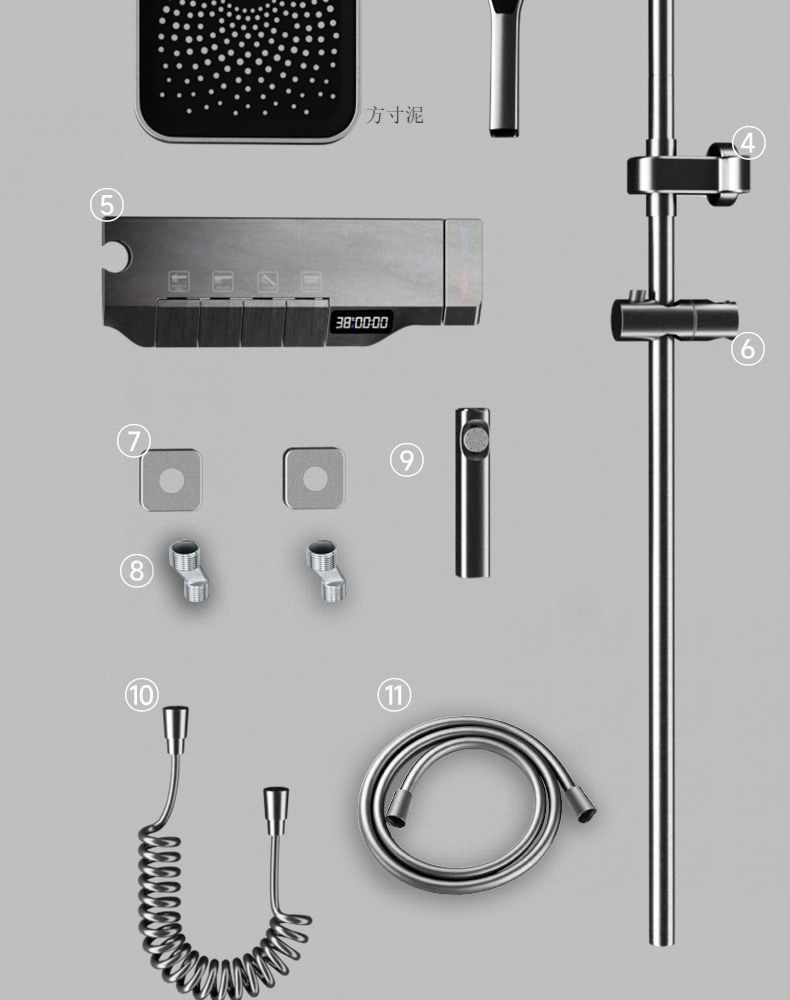 方寸泥

4

5

38°00:00

6

7

9

8

10

11