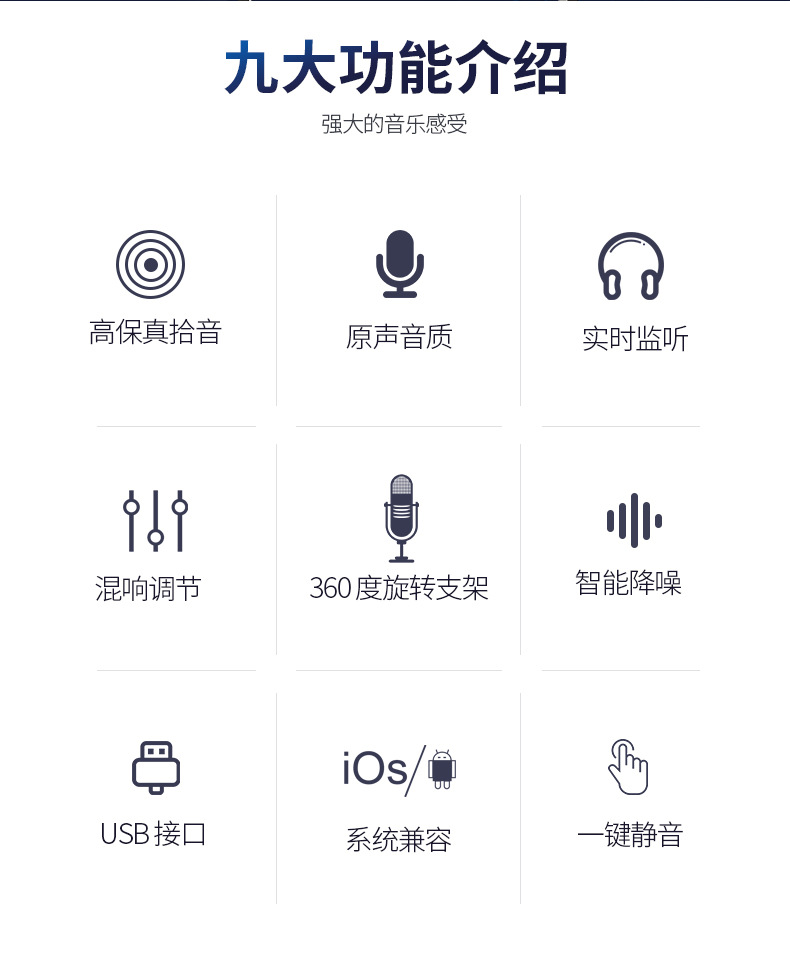 九大功能介绍

强大的音乐感受

高保真拾音

原声音质

实时监听

混响调节

360度旋转支架

智能降噪

USB接口

iOs/

系统兼容

一键静音