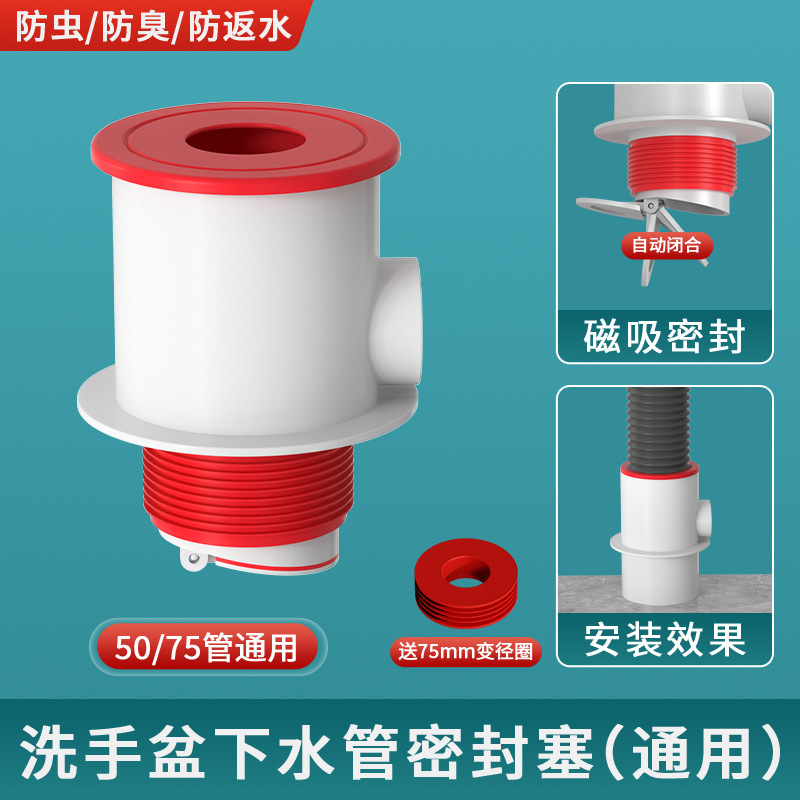 防虫/防臭/防返水

自动闭合

磁吸密封

安装效果

50/75管通用

送75mm变径圈

洗手盆下水管密封塞(通用)