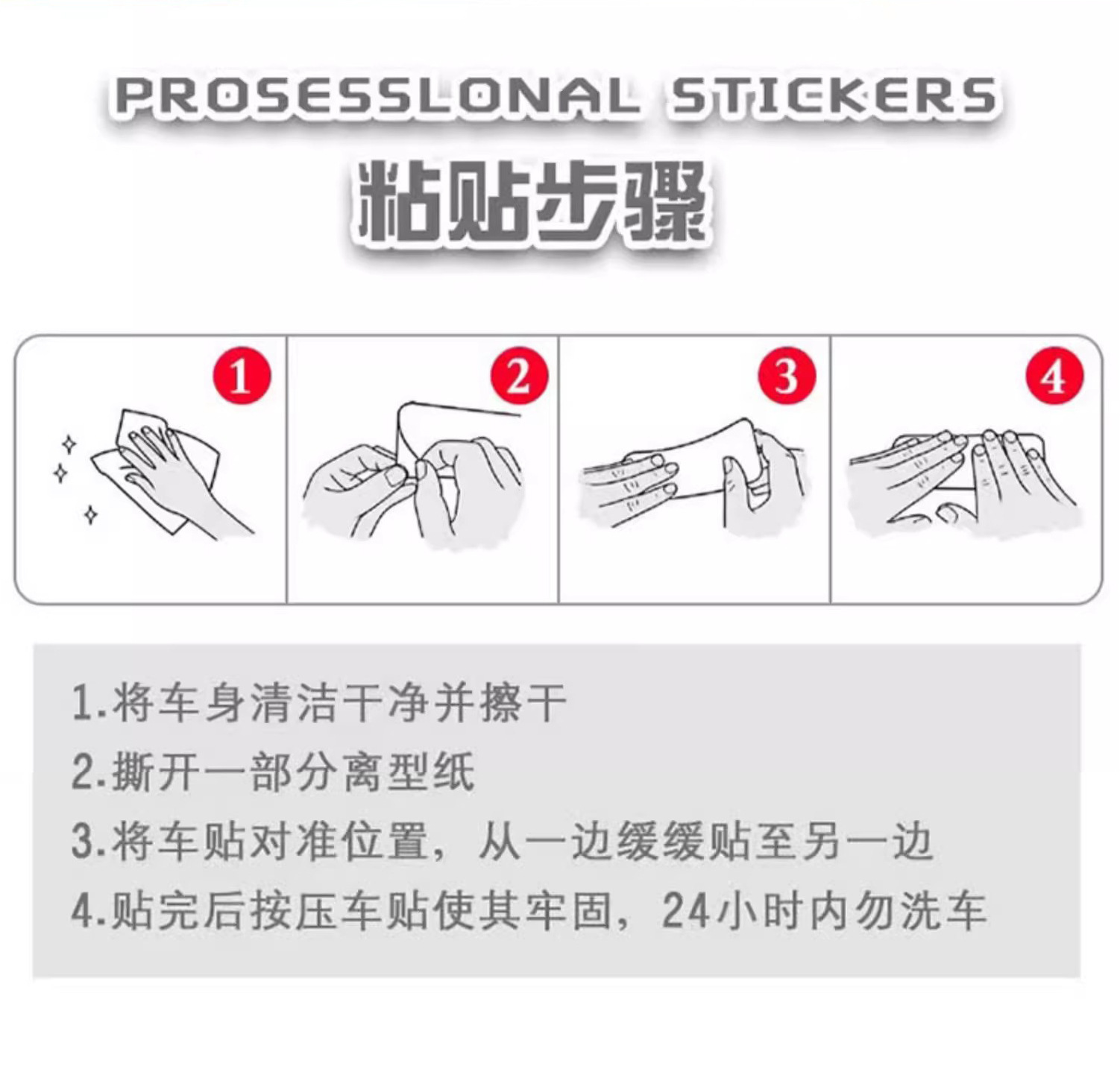 PROSESSLONAL STICKERS
粘贴步骤

1

2

3

4

1.将车身清洁干净并擦干
2.撕开一部分离型纸
3.将车贴对准位置，从一边缓缓贴至另一边
4.贴完后按压车贴使其牢固，24小时内勿洗车