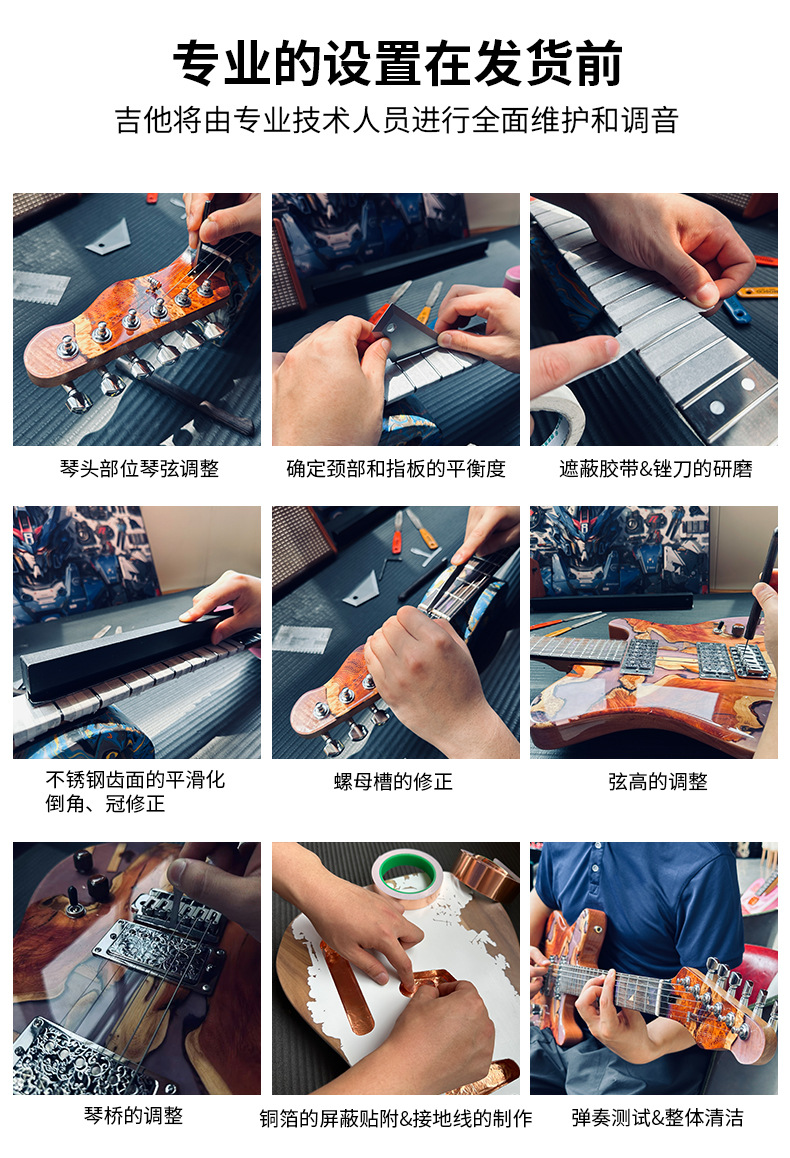 专业的设置在发货前

吉他将由专业技术人员进行全面维护和调音

琴头部位琴弦调整

确定颈部和指板的平衡度

遮蔽胶带&锉刀的研磨

不锈钢齿面的平滑化
倒角、冠修正

螺母槽的修正

弦高的调整

琴桥的调整

铜箔的屏蔽贴附&接地线的制作

弹奏测试&整体清洁