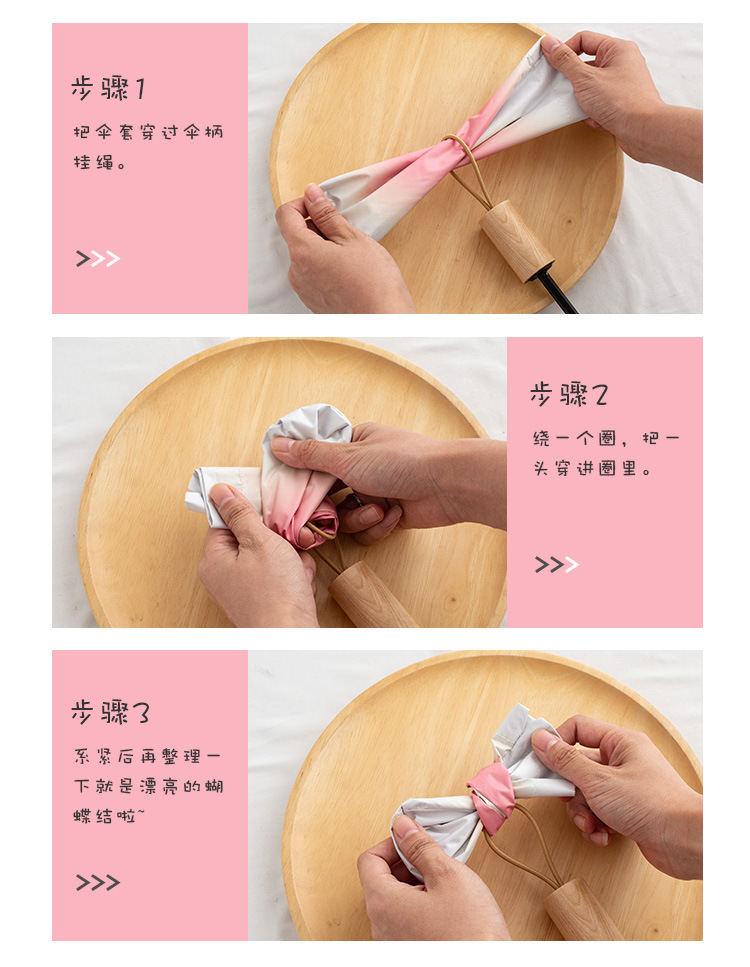 步骤1

把伞套穿过伞柄挂绳。

>>>

步骤2

绕一个圈，把一头穿进圈里。

>>>

步骤3

系紧后再整理一下就是漂亮的蝴蝶结啦~

>>>