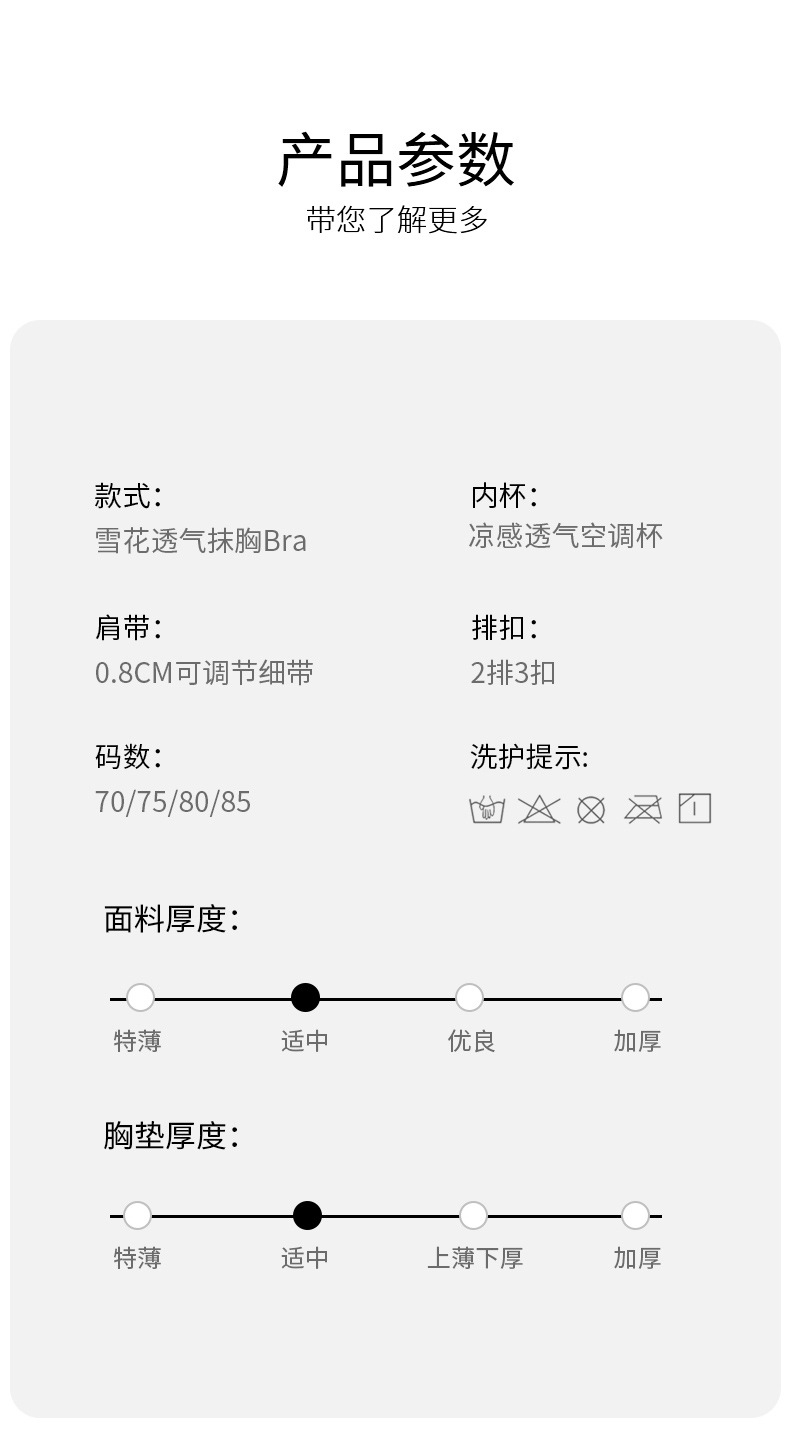 产品参数
带您了解更多

款式:
雪花透气抹胸Bra

肩带:
0.8CM可调节细带

码数:
70/75/80/85

内杯:
凉感透气空调杯

排扣:
2排3扣

洗护提示:

面料厚度:

特薄 适中 优良 加厚

胸垫厚度:

特薄 适中 上薄下厚 加厚