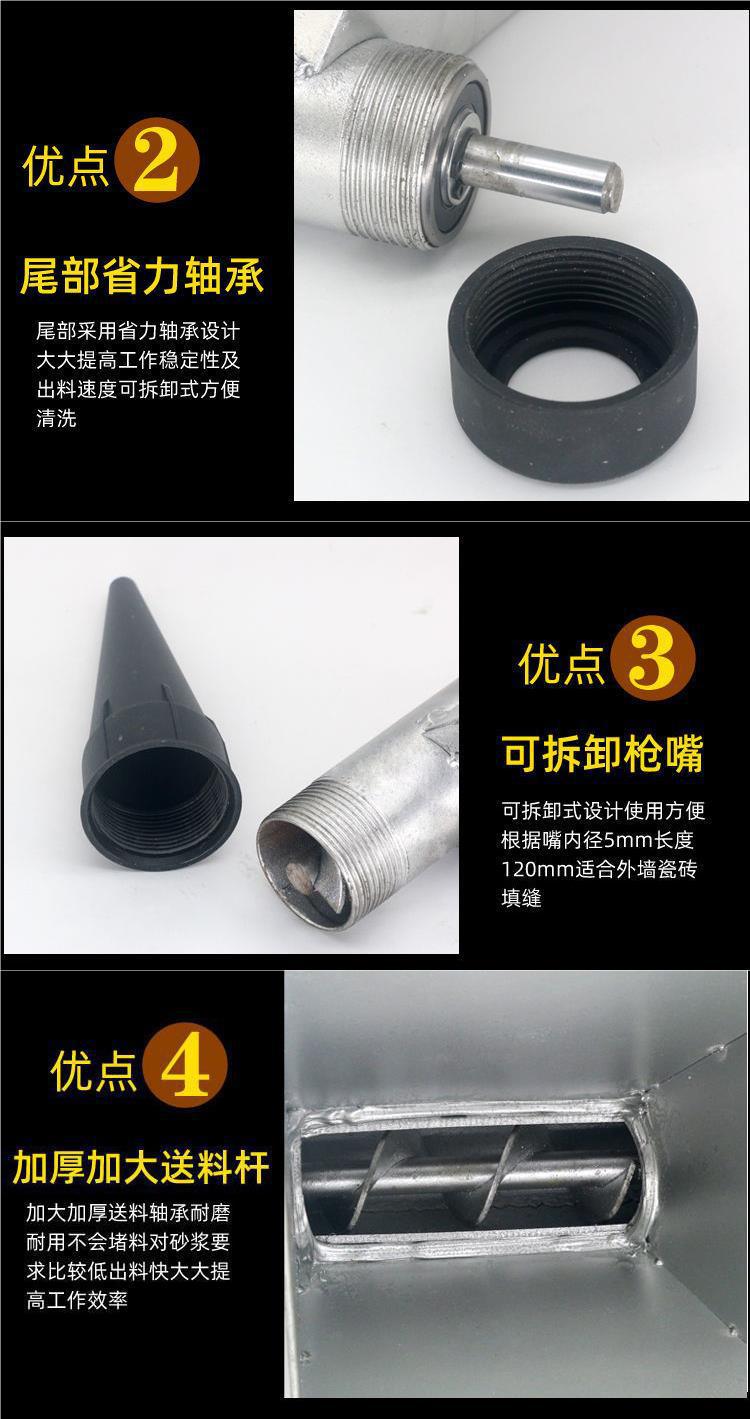 优点 2

尾部省力轴承

尾部采用省力轴承设计大大提高工作稳定性及出料速度可拆卸式方便清洗

优点 3

可拆卸枪嘴

可拆卸式设计使用方便根据嘴内径5mm长度120mm适合外墙瓷砖填缝

优点 4

加厚加大送料杆

加大加厚送料轴承耐磨耐用不会堵料对砂浆要求比较低出料快大大提高工作效率