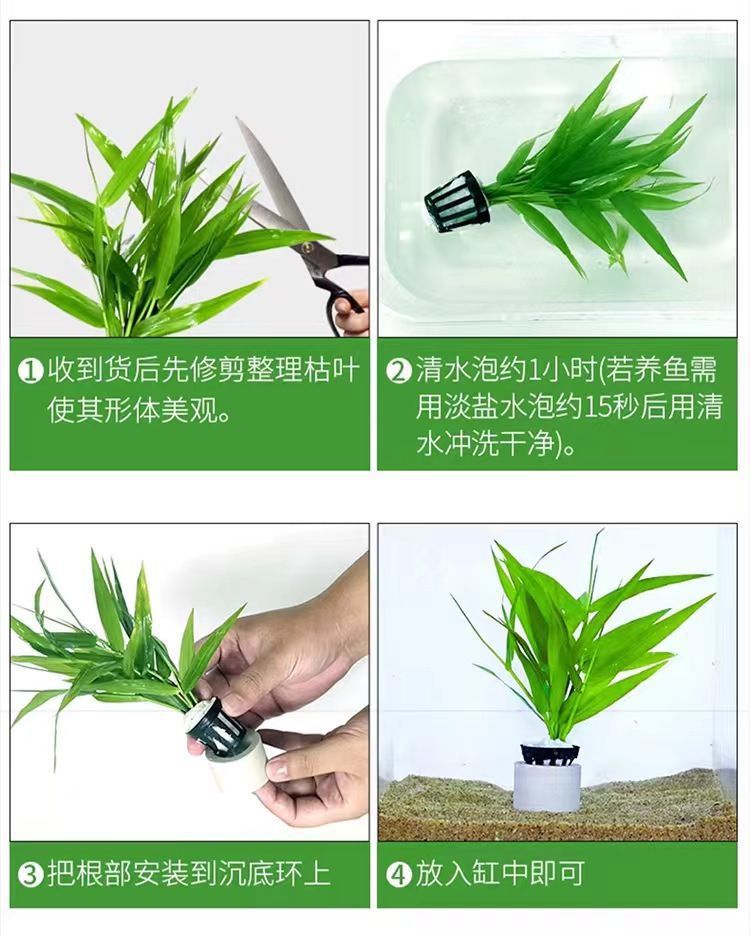 ❶收到货后先修剪整理枯叶使其形体美观。

❷清水泡约1小时(若养鱼需用淡盐水泡约15秒后用清水冲洗干净)。

❸把根部安装到沉底环上

❹放入缸中即可