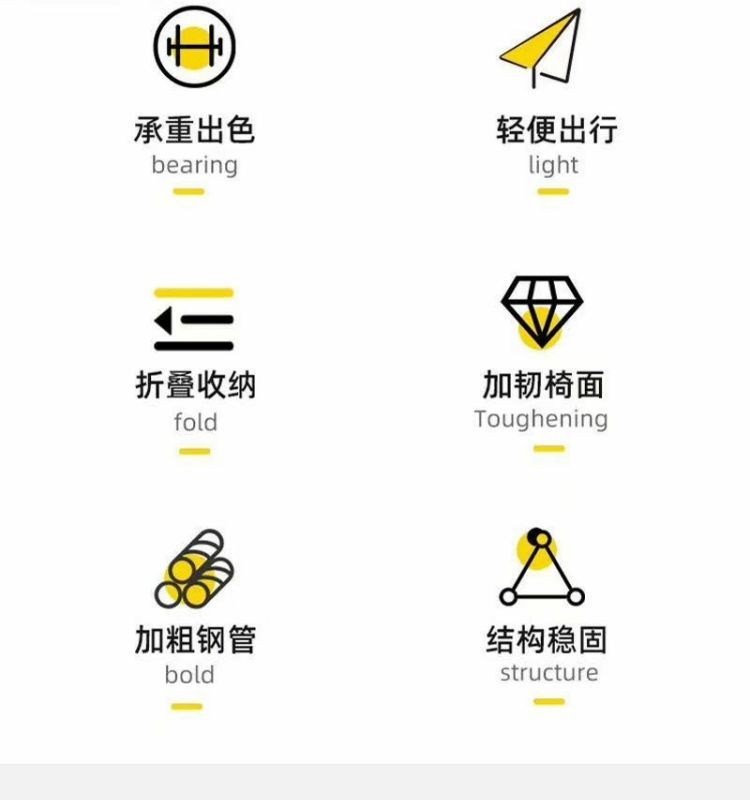 承重出色
bearing

轻便出行
light

折叠收纳
fold

加韧椅面
Toughening

加粗钢管
bold

结构稳固
structure