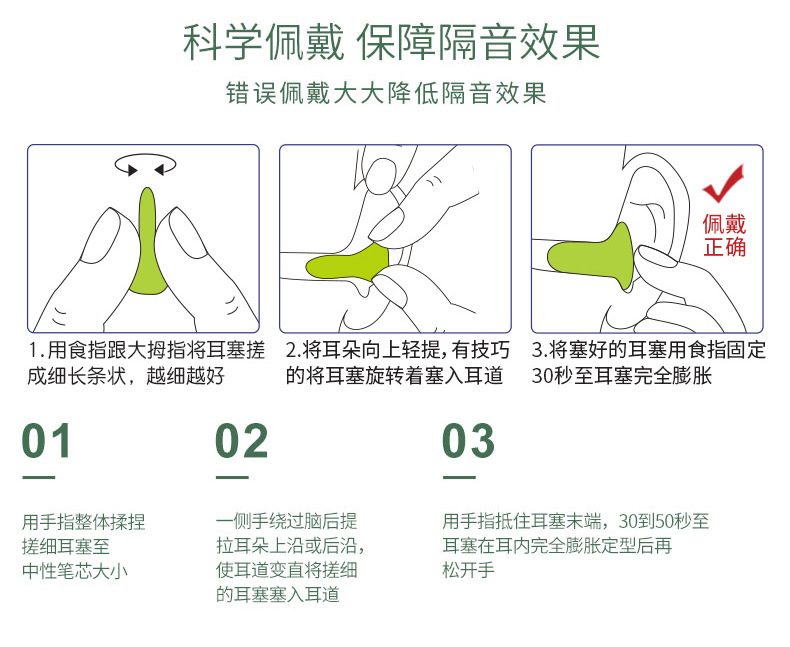 科学佩戴 保障隔音效果

错误佩戴大大降低隔音效果

佩戴正确

1.用食指跟大拇指将耳塞搓成细长条状，越细越好

2.将耳朵向上轻提，有技巧的将耳塞旋转着塞入耳道

3.将塞好的耳塞用食指固定30秒至耳塞完全膨胀

01

用手指整体揉捏搓细耳塞至中性笔芯大小

02

一侧手绕过脑后提拉耳朵上沿或后沿，使耳道变直将搓细的耳塞塞入耳道

03

用手指抵住耳塞末端，30到50秒至耳塞在耳内完全膨胀定型后再松开手